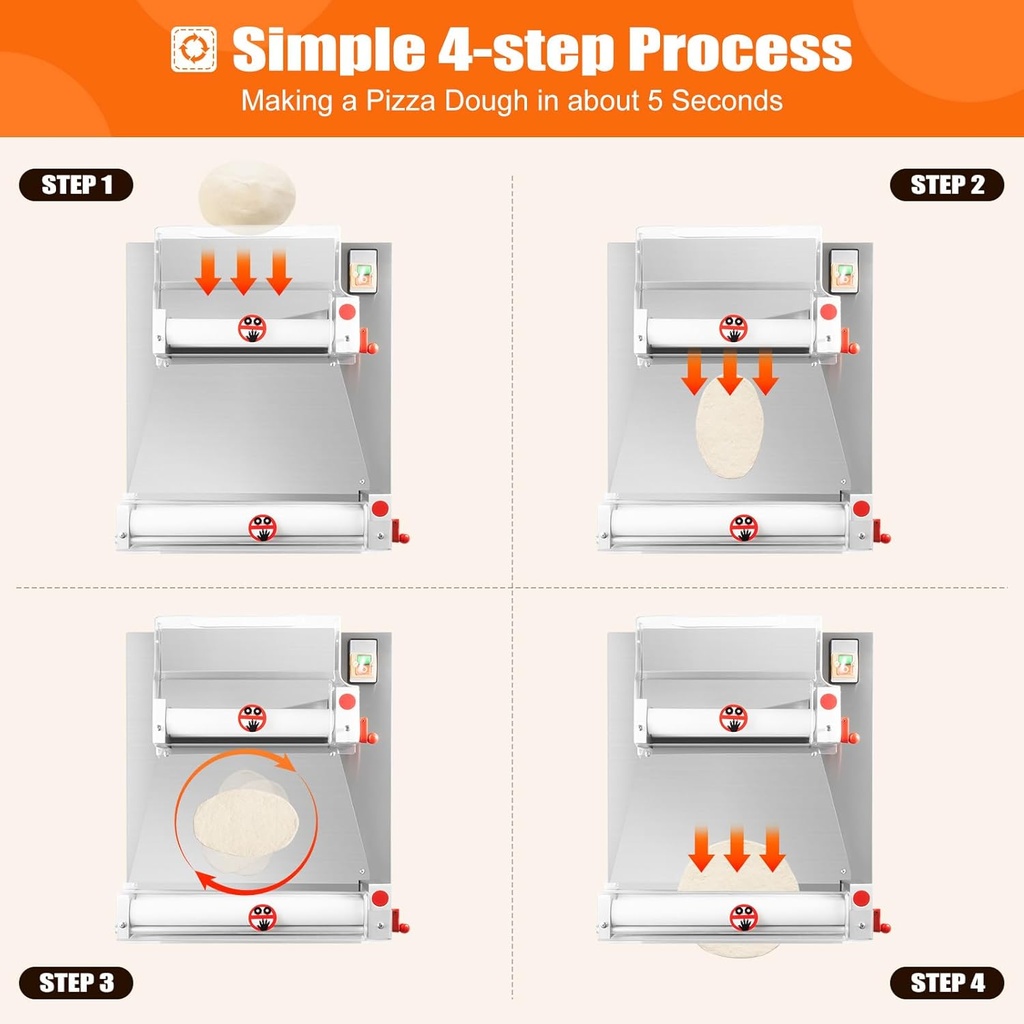 Simple 4-step Process
Making a Pizza Dough in about 5 Seconds

STEP 1

STEP 2

STEP 3

STEP 4