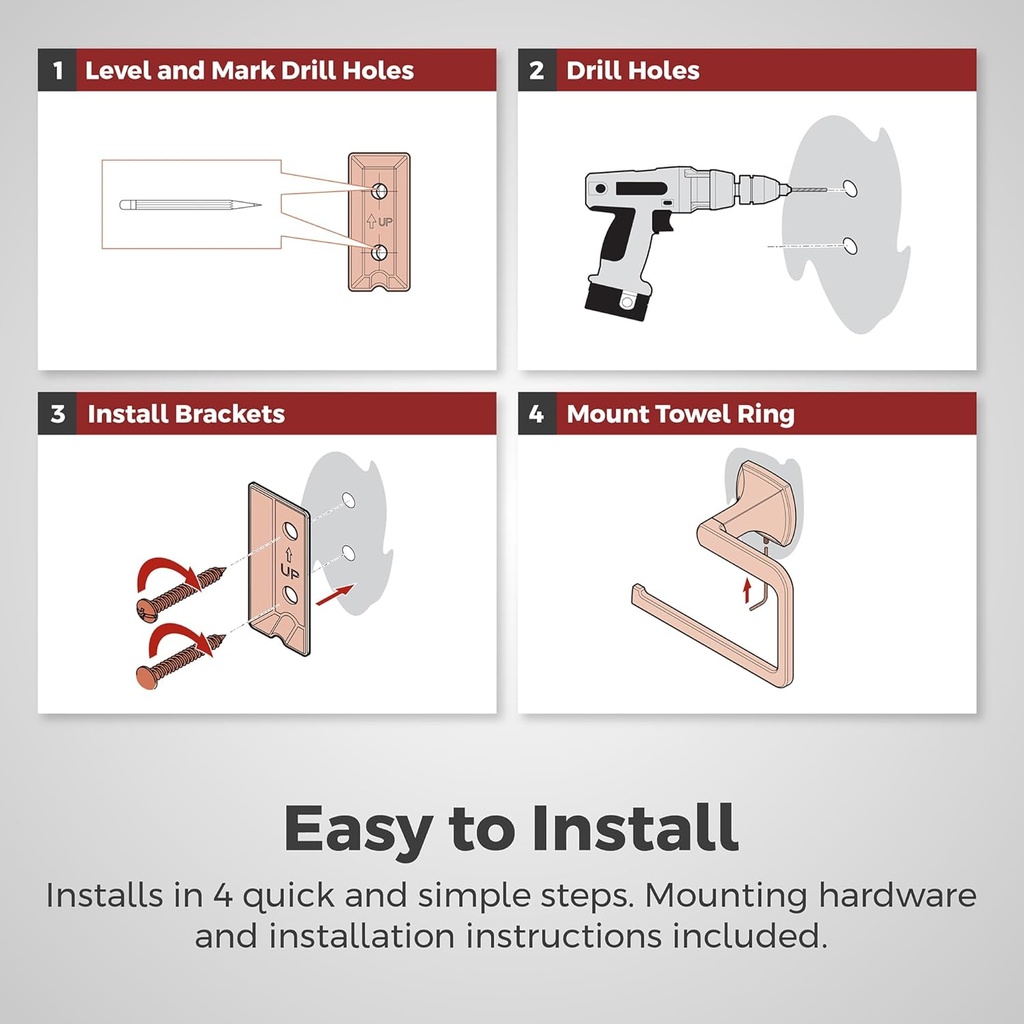 1 Level and Mark Drill Holes

UP

2 Drill Holes

3 Install Brackets

UP

4 Mount Towel Ring

Easy to Install

Installs in 4 quick and simple steps. Mounting hardware and installation instructions included.