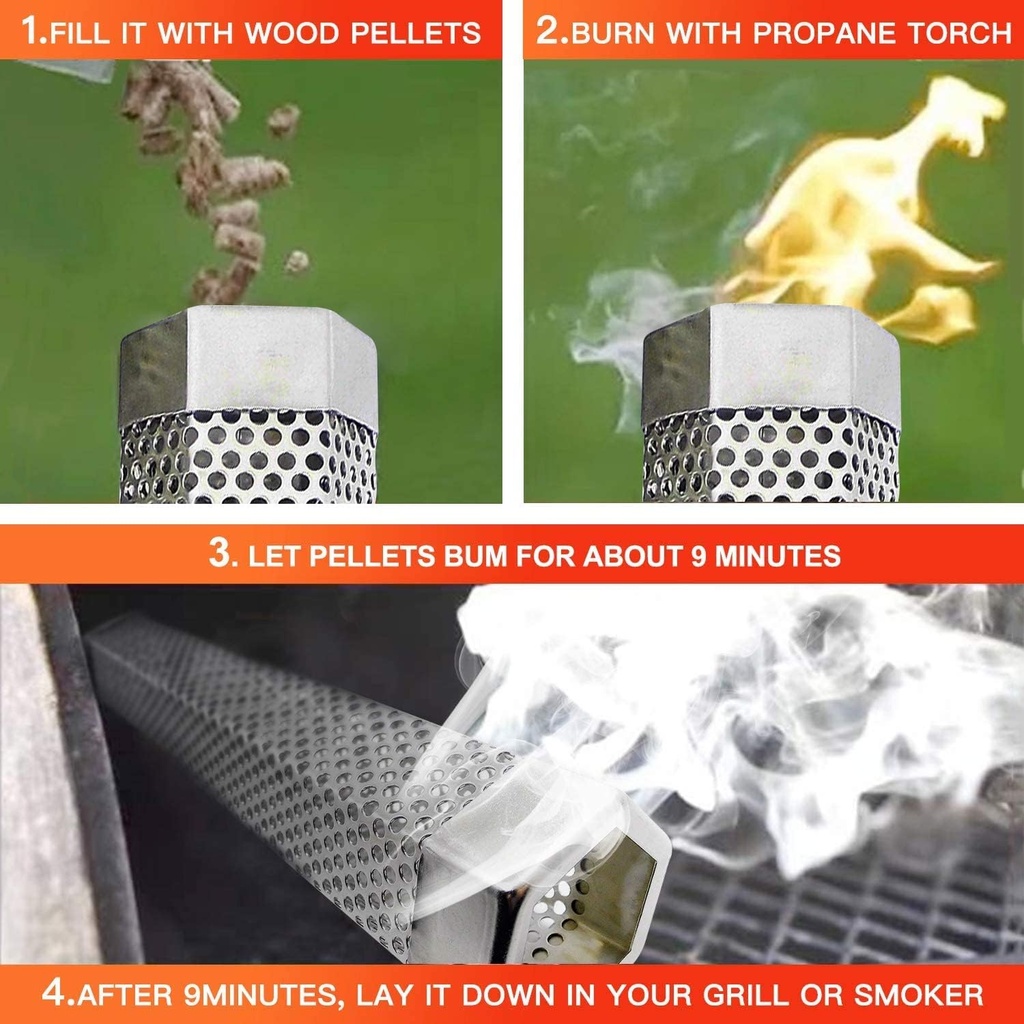 1.FILL IT WITH WOOD PELLETS

2.BURN WITH PROPANE TORCH

3. LET PELLETS BUM FOR ABOUT 9 MINUTES

4.AFTER 9MINUTES, LAY IT DOWN IN YOUR GRILL OR SMOKER