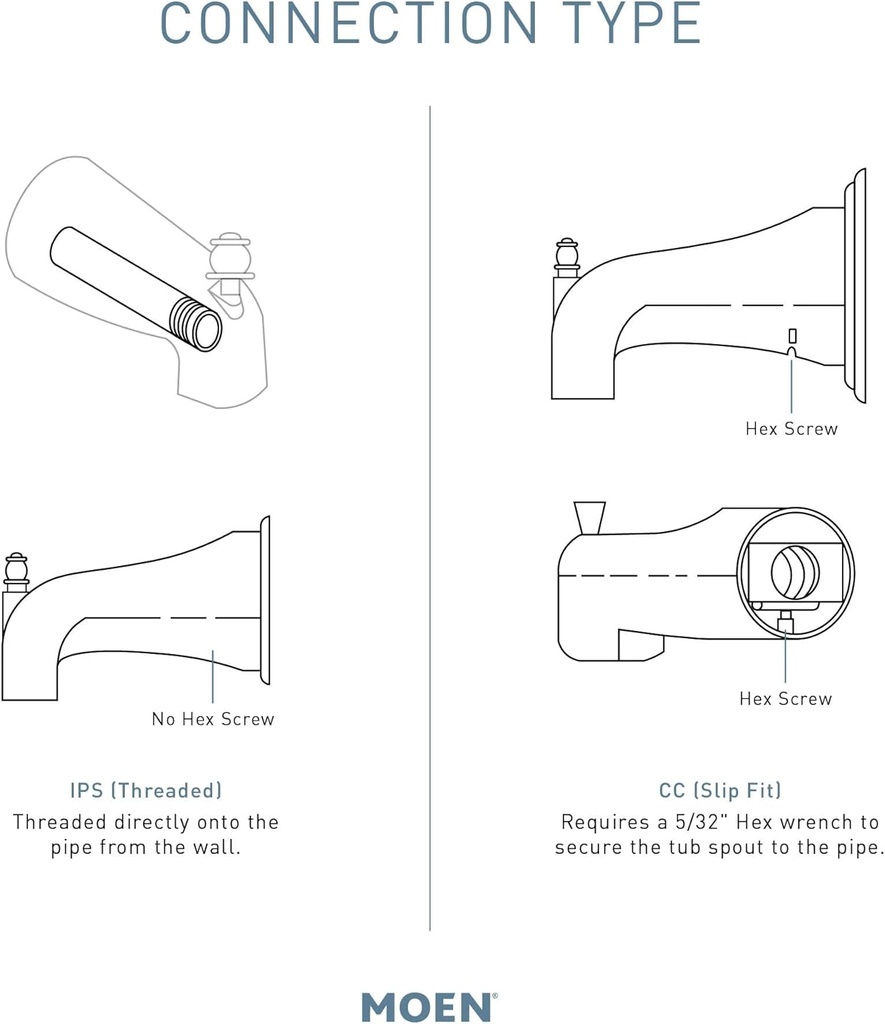 CONNECTION TYPE

No Hex Screw

IPS (Threaded)

Threaded directly onto the pipe from the wall.

Hex Screw

Hex Screw

CC (Slip Fit)

Requires a 5/32" Hex wrench to secure the tub spout to the pipe.

MOEN®