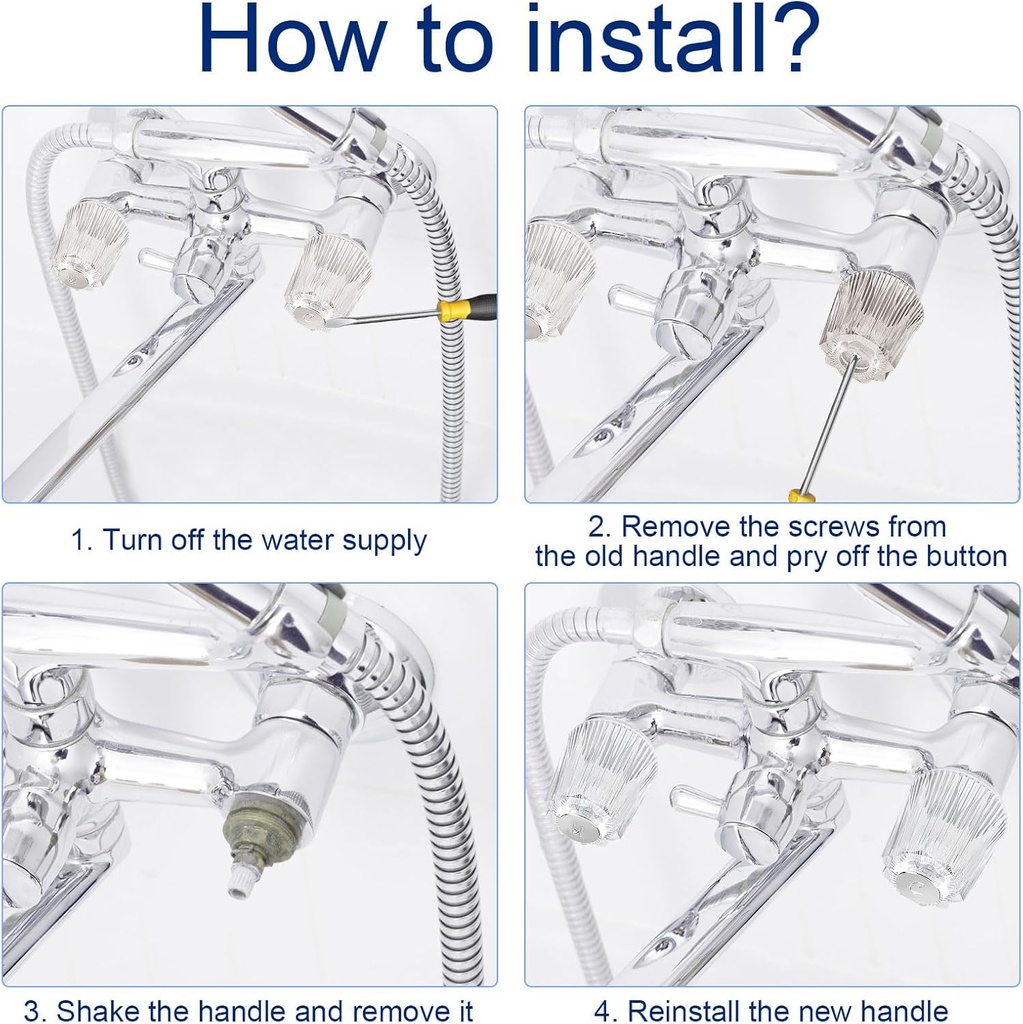 How to install?

1. Turn off the water supply

2. Remove the screws from the old handle and pry off the button

3. Shake the handle and remove it

4. Reinstall the new handle