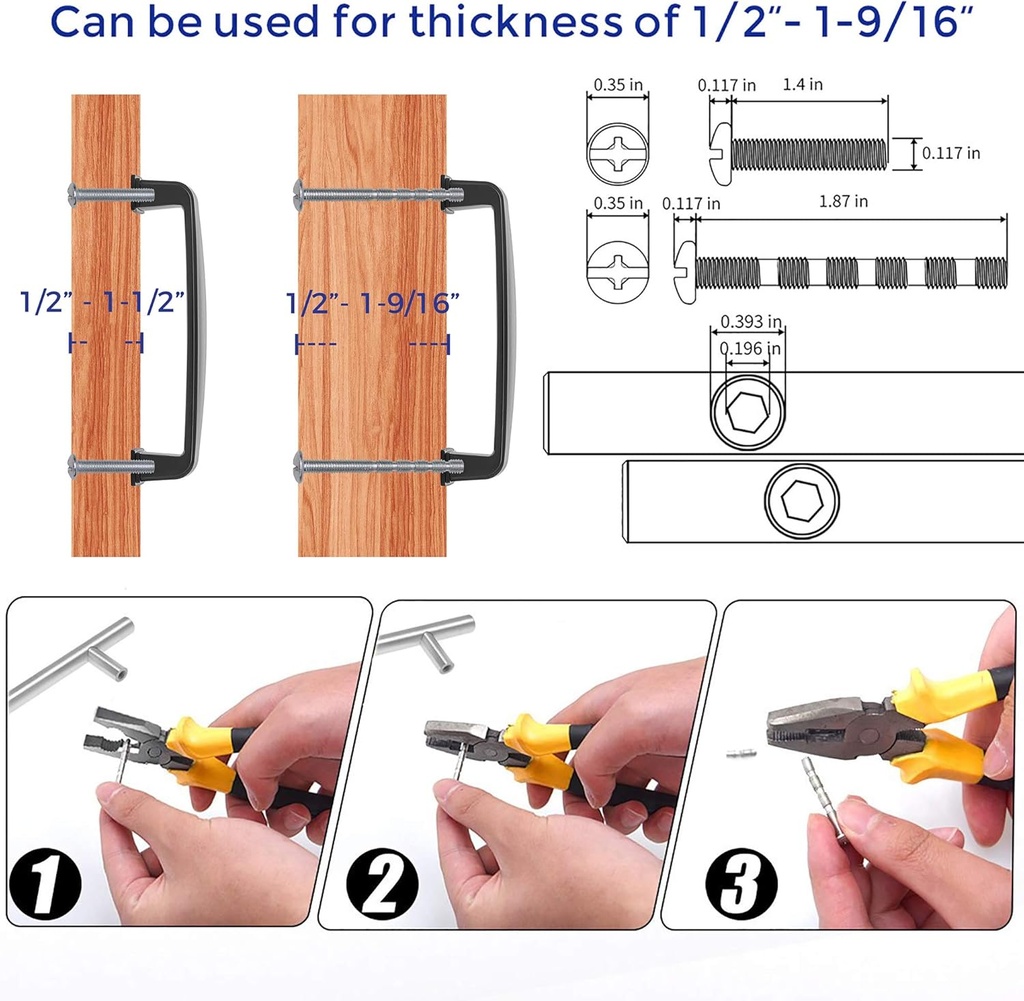 Can be used for thickness of 1/2"- 1-9/16"

1/2" - 1-1/2"

1/2"- 1-9/16"

0.35 in

0.117 in

1.4 in

0.117 in

0.35 in

0.117 in

1.87 in

0.393 in

0.196 in

1

2

3