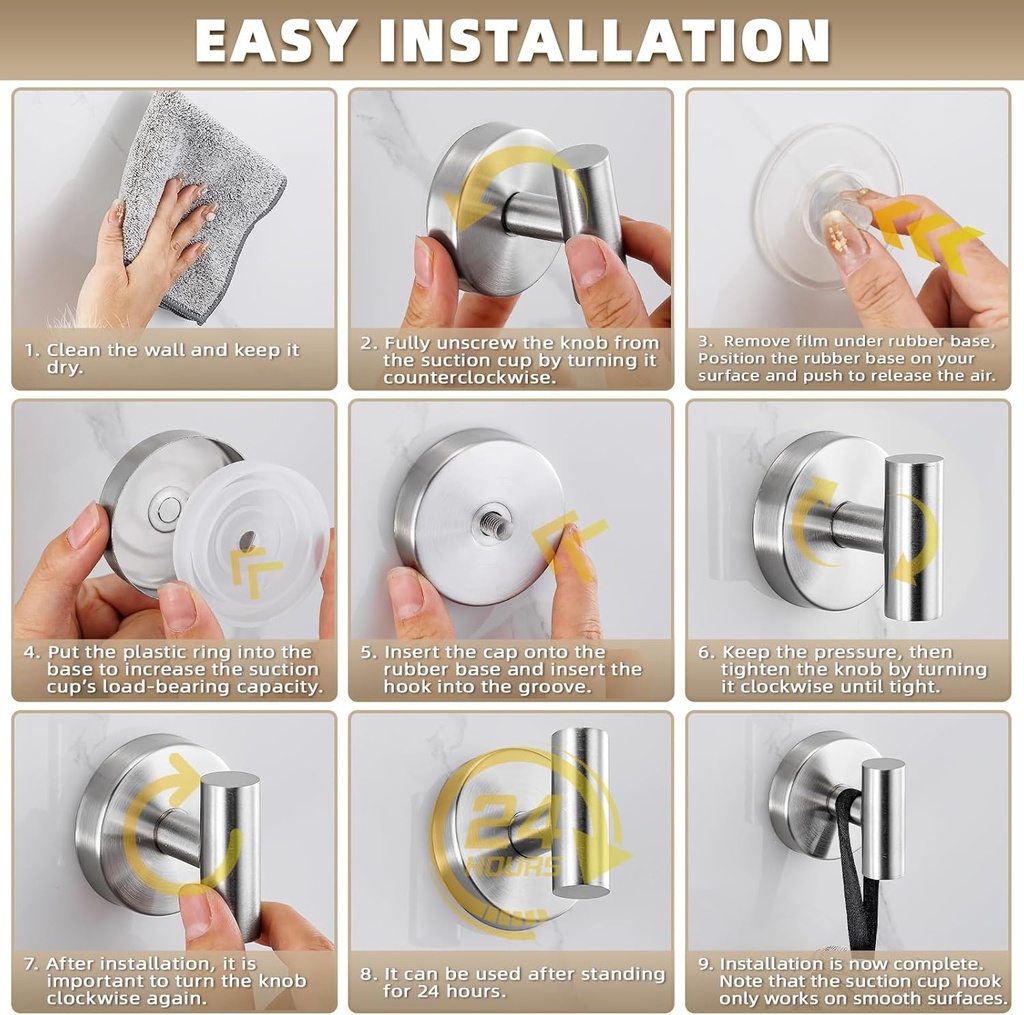 EASY INSTALLATION

1. Clean the wall and keep it dry.

2. Fully unscrew the knob from the suction cup by turning it counterclockwise.

3. Remove film under rubber base, Position the rubber base on your surface and push to release the air.

4. Put the plastic ring into the base to increase the suction cup's load-bearing capacity.

5. Insert the cap onto the rubber base and insert the hook into the groove.

6. Keep the pressure, then tighten the knob by turning it clockwise until tight.

7. After installation, it is important to turn the knob clockwise again.

24 HOURS

8. It can be used after standing for 24 hours.

9. Installation is now complete. Note that the suction cup hook only works on smooth surfaces.