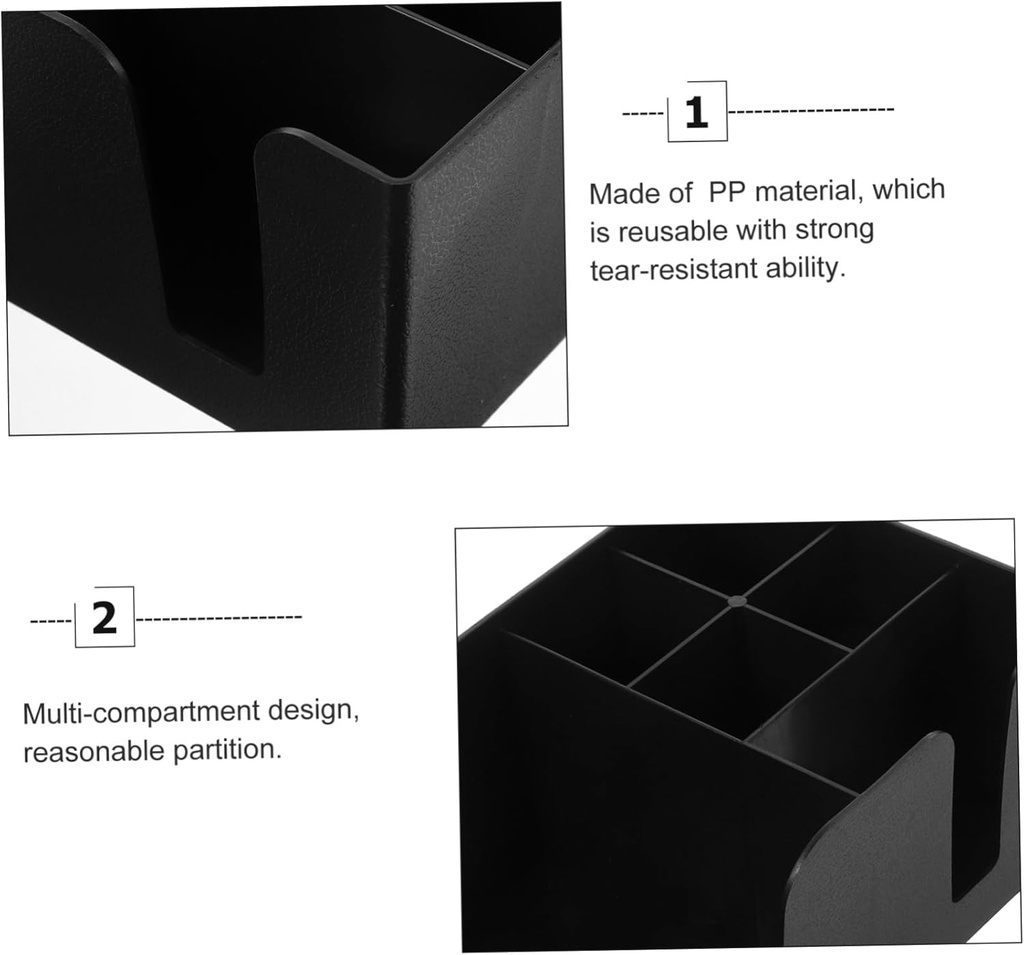 1

Made of PP material, which is reusable with strong tear-resistant ability.

2

Multi-compartment design, reasonable partition.