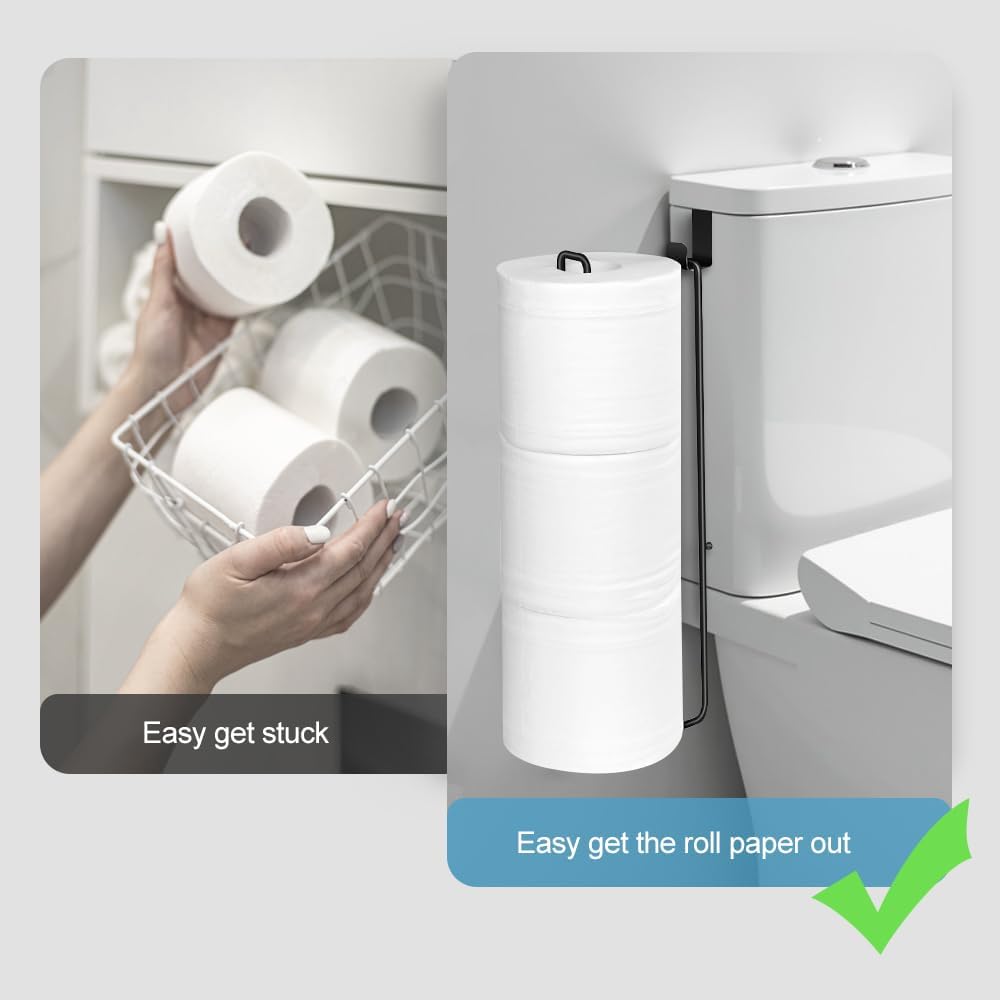 Easy get stuck

Easy get the roll paper out