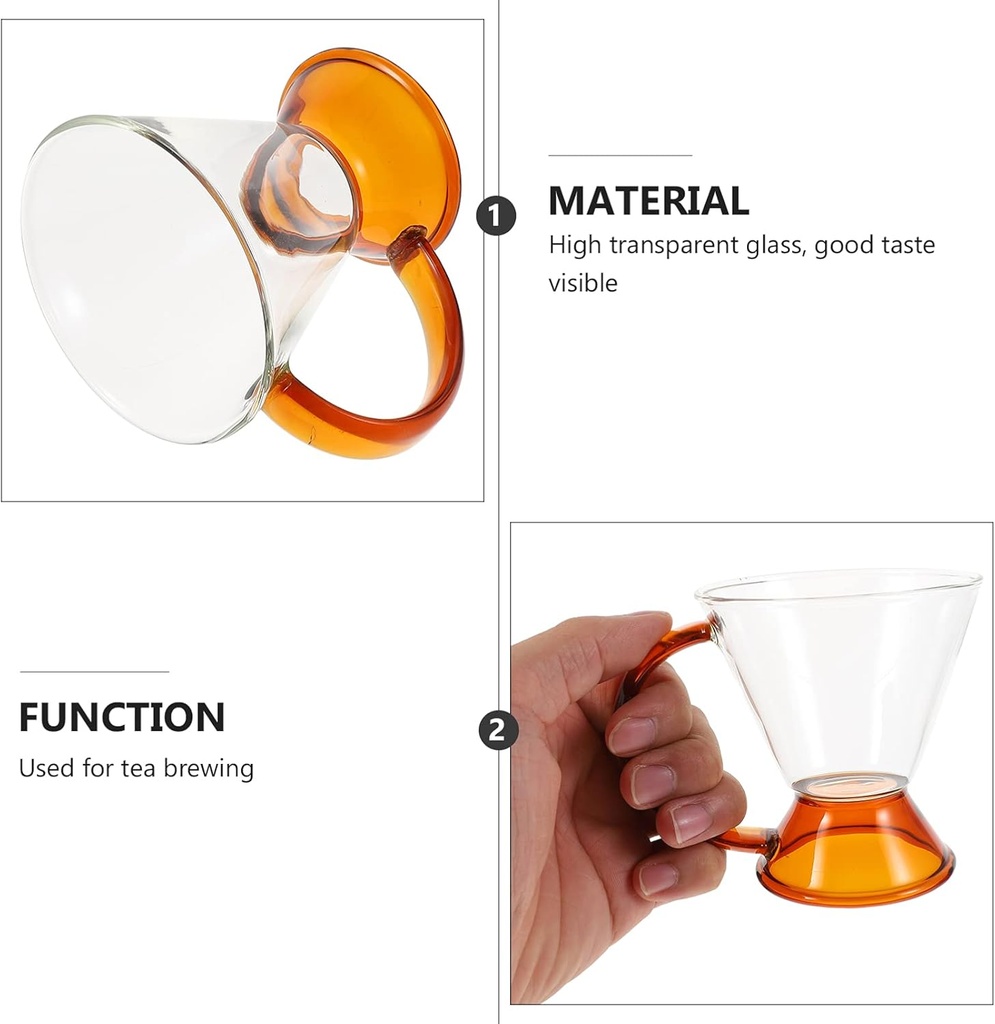 1

MATERIAL

High transparent glass, good taste visible

FUNCTION

Used for tea brewing

2