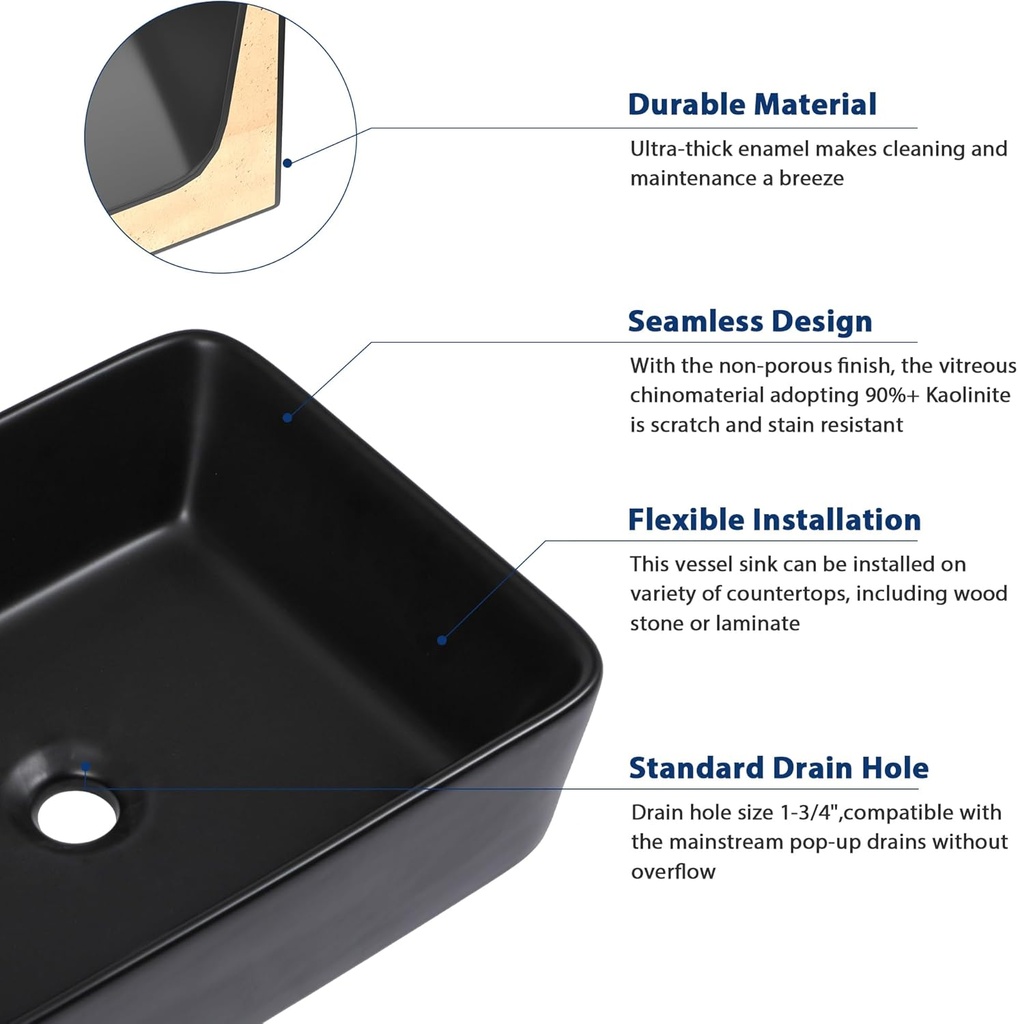 Durable Material
Ultra-thick enamel makes cleaning and maintenance a breeze

Seamless Design
With the non-porous finish, the vitreous chinomaterial adopting 90%+ Kaolinite is scratch and stain resistant

Flexible Installation
This vessel sink can be installed on variety of countertops, including wood stone or laminate

Standard Drain Hole
Drain hole size 1-3/4",compatible with the mainstream pop-up drains without overflow