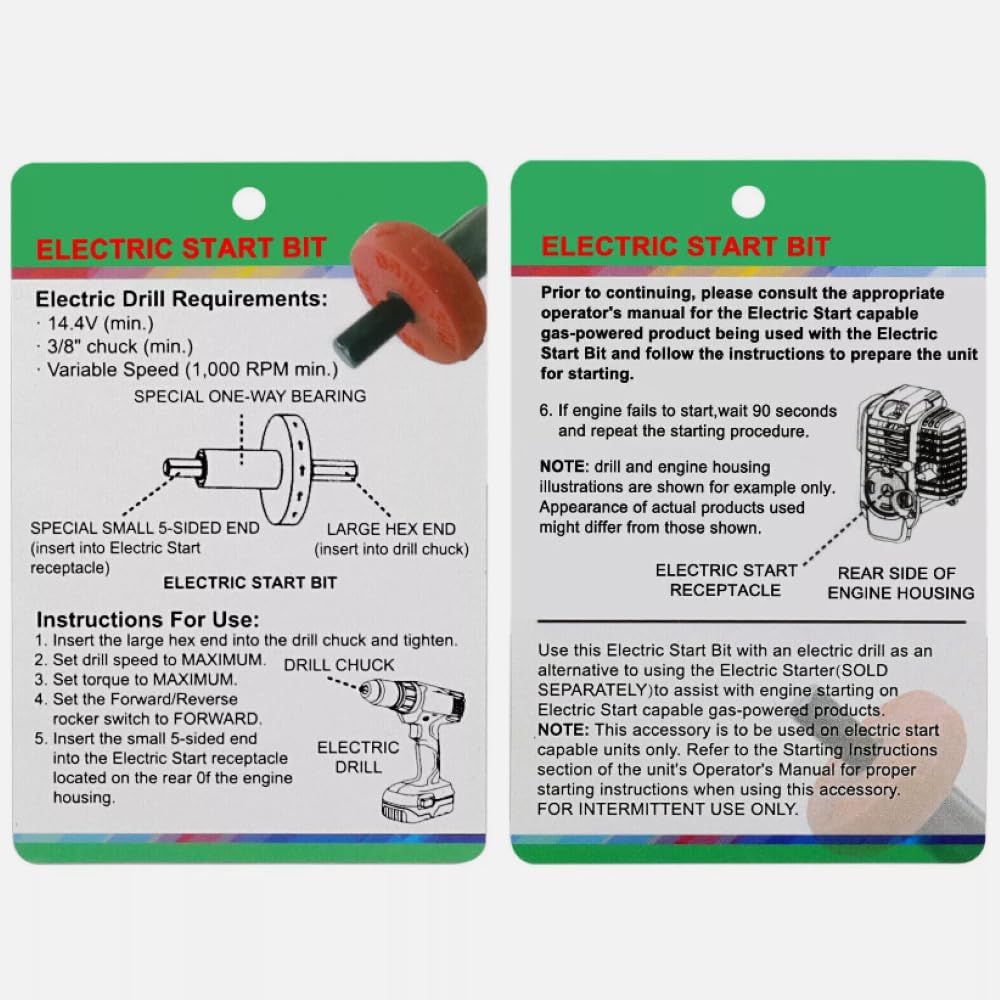 ELECTRIC START BIT

Electric Drill Requirements:
· 14.4V (min.)
· 3/8" chuck (min.)
· Variable Speed (1,000 RPM min.)

SPECIAL ONE-WAY BEARING

SPECIAL SMALL 5-SIDED END (insert into Electric Start receptacle)

LARGE HEX END (insert into drill chuck)

ELECTRIC START BIT

Instructions For Use:
1. Insert the large hex end into the drill chuck and tighten.
2. Set drill speed to MAXIMUM.
3. Set torque to MAXIMUM.
4. Set the Forward/Reverse rocker switch to FORWARD.
5. Insert the small 5-sided end into the Electric Start receptacle located on the rear 0f the engine housing.

DRILL CHUCK

ELECTRIC DRILL

ELECTRIC START BIT

Prior to continuing, please consult the appropriate operator's manual for the Electric Start capable gas-powered product being used with the Electric Start Bit and follow the instructions to prepare the unit for starting.

6. If engine fails to start,wait 90 seconds and repeat the starting procedure.

NOTE: drill and engine housing illustrations are shown for example only. Appearance of actual products used might differ from those shown.

ELECTRIC START RECEPTACLE

REAR SIDE OF ENGINE HOUSING

Use this Electric Start Bit with an electric drill as an alternative to using the Electric Starter(SOLD SEPARATELY)to assist with engine starting on Electric Start capable gas-powered products.
NOTE: This accessory is to be used on electric start capable units only. Refer to the Starting Instructions section of the unit's Operator's Manual for proper starting instructions when using this accessory.
FOR INTERMITTENT USE ONLY.