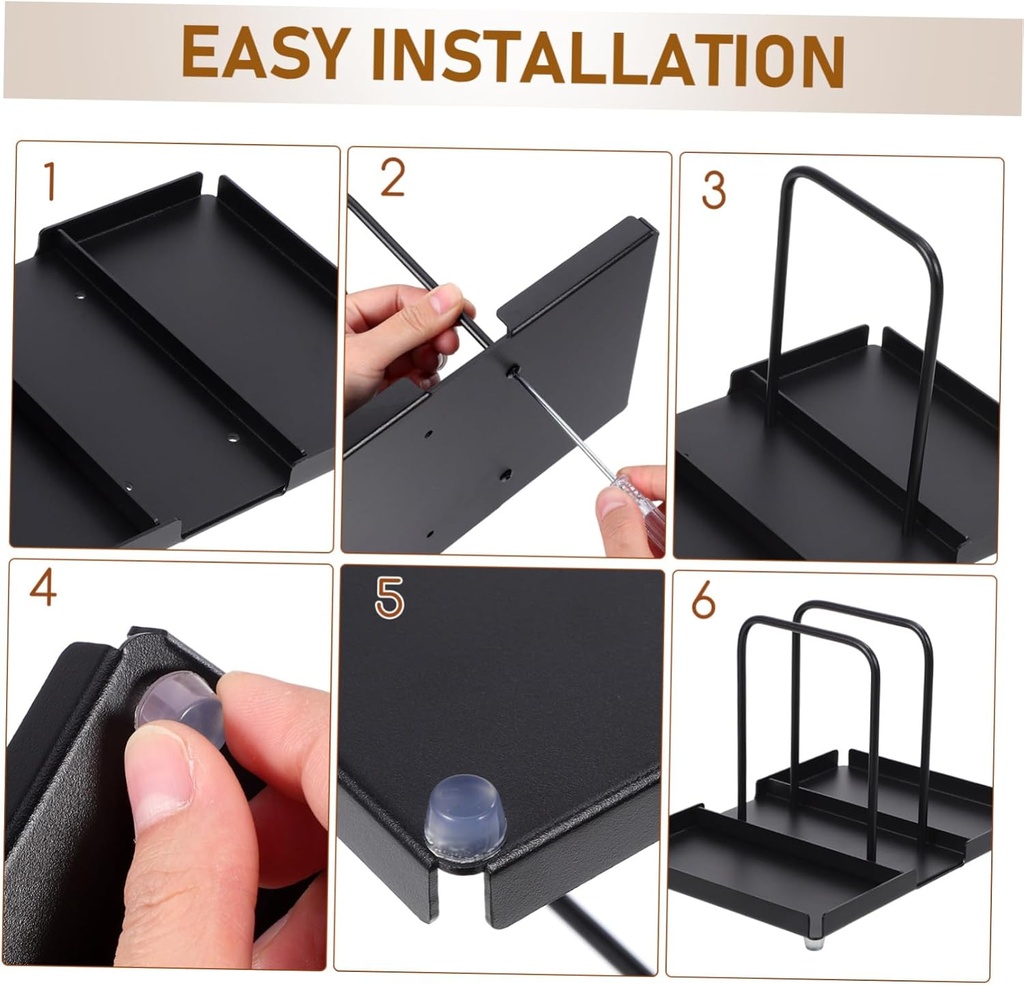 EASY INSTALLATION

1

2

3

4

5

6