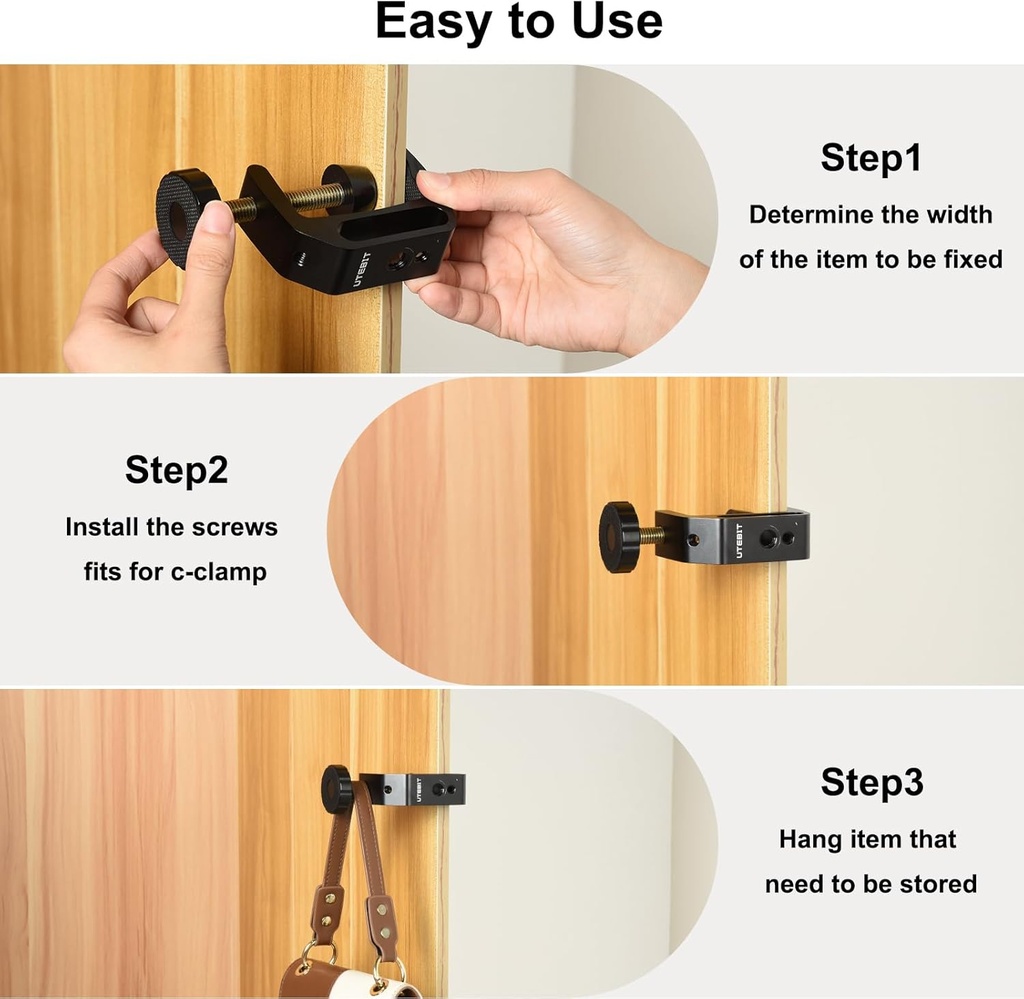 Easy to Use

UTEBIT

Step1

Determine the width of the item to be fixed

Step2

Install the screws fits for c-clamp

UTEBIT

Step3

Hang item that need to be stored