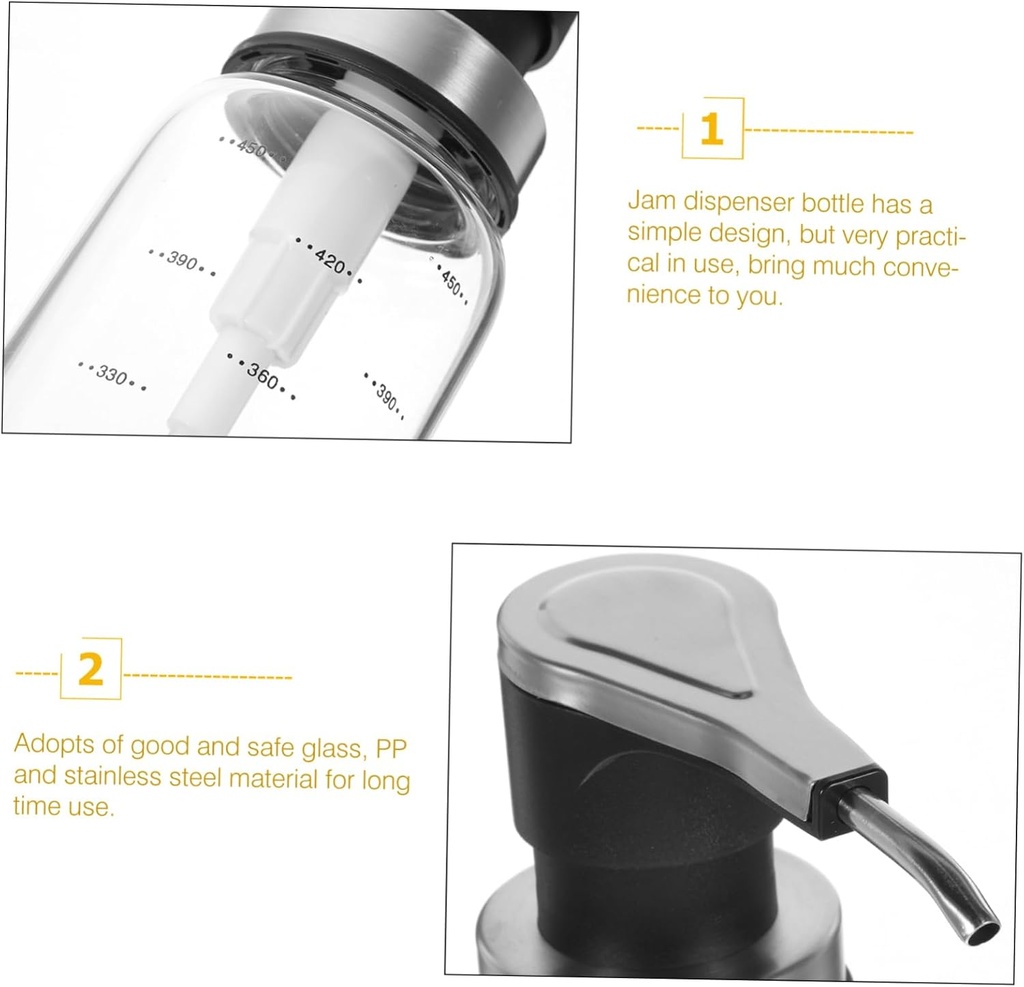 450

390

420

450

330

360

390

1

Jam dispenser bottle has a simple design, but very practical in use, bring much convenience to you.

2

Adopts of good and safe glass, PP and stainless steel material for long time use.