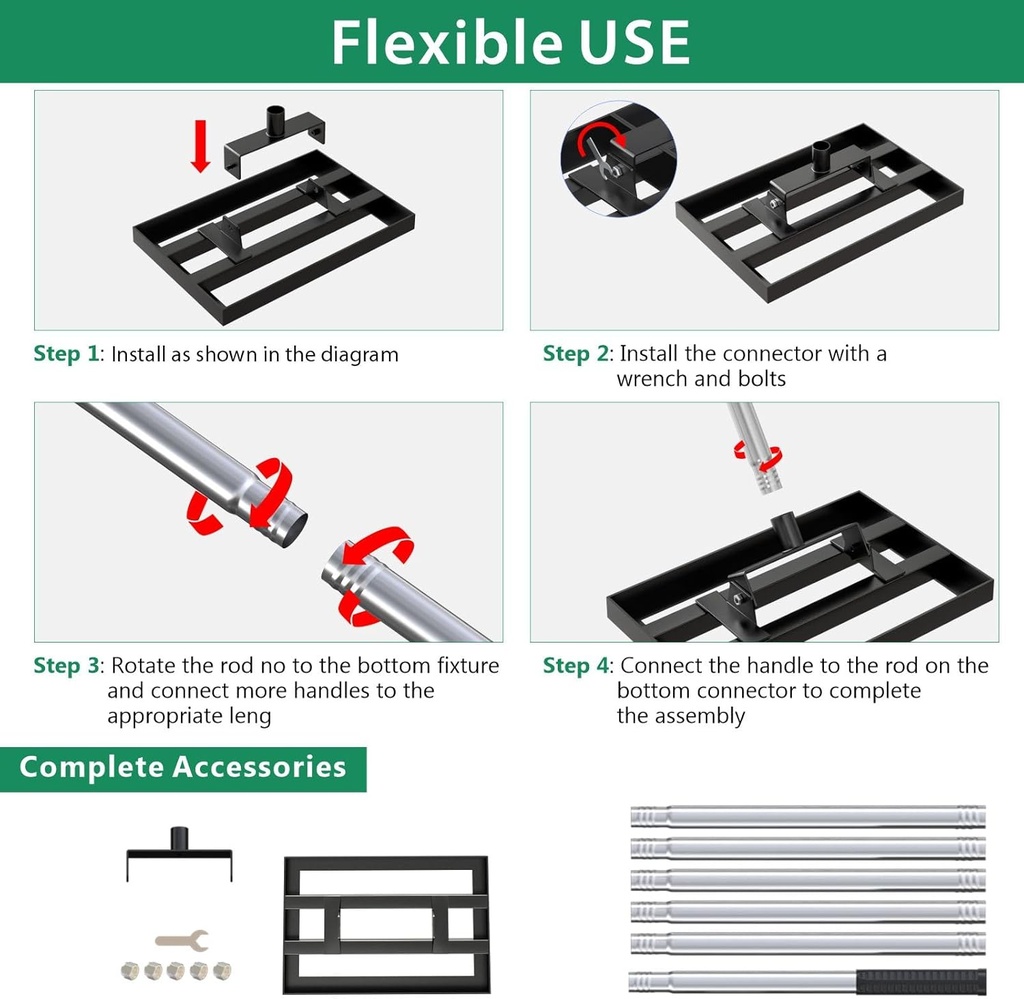 Flexible USE

Step 1: Install as shown in the diagram

Step 2: Install the connector with a wrench and bolts

Step 3: Rotate the rod no to the bottom fixture and connect more handles to the appropriate leng

Step 4: Connect the handle to the rod on the bottom connector to complete the assembly

Complete Accessories