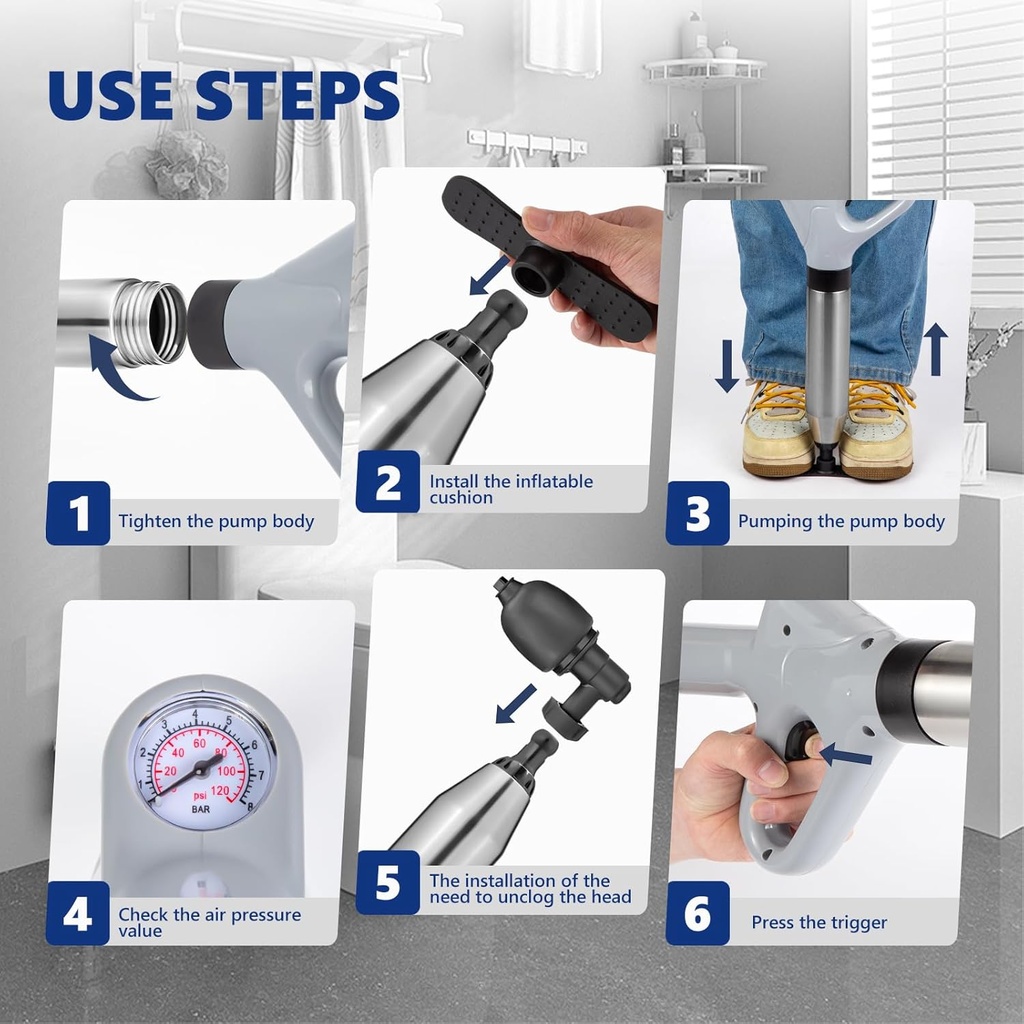 USE STEPS

1 Tighten the pump body

2 Install the inflatable cushion

3 Pumping the pump body

1 2 3 4 5 6 7 8
20 40 60 80 100 120
psi
BAR

4 Check the air pressure value

5 The installation of the need to unclog the head

6 Press the trigger