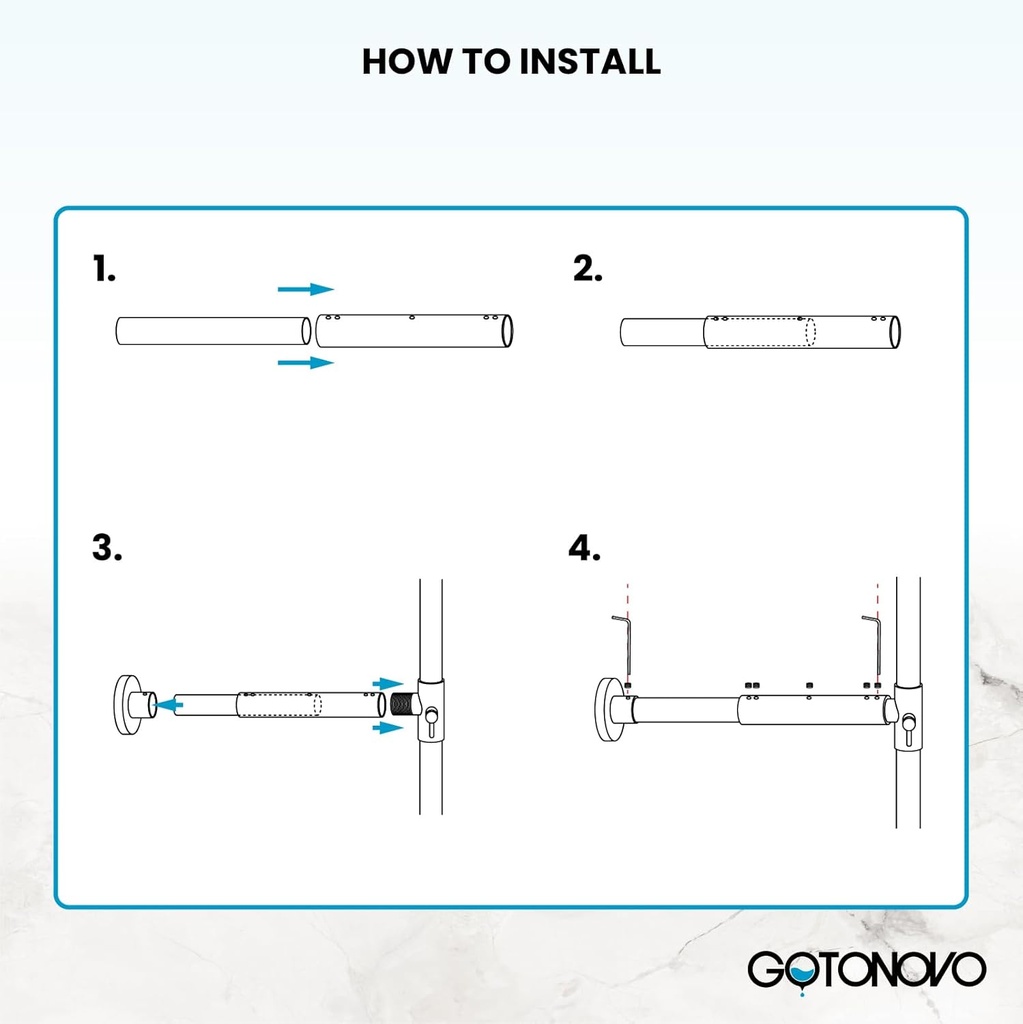 HOW TO INSTALL

1.

2.

3.

4.

GOTONOVO