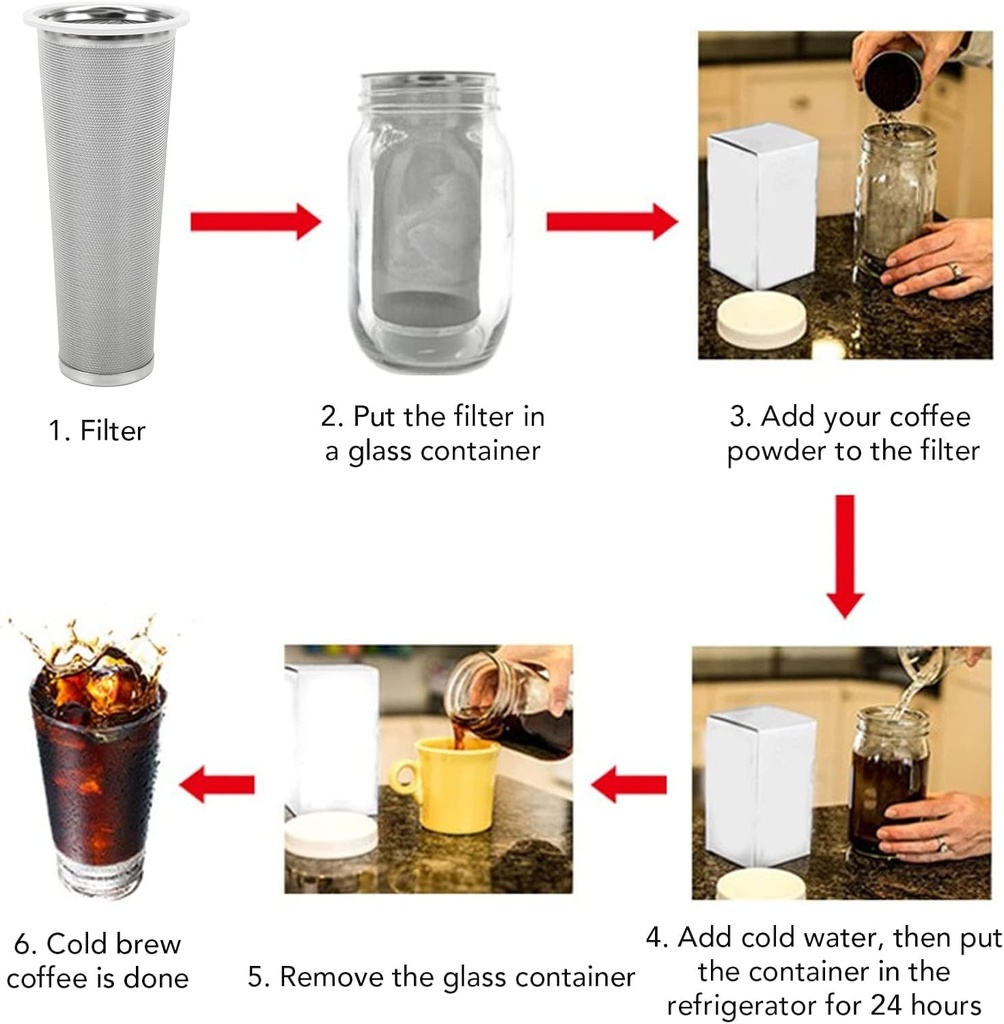 1. Filter

2. Put the filter in a glass container

3. Add your coffee powder to the filter

4. Add cold water, then put the container in the refrigerator for 24 hours

5. Remove the glass container

6. Cold brew coffee is done