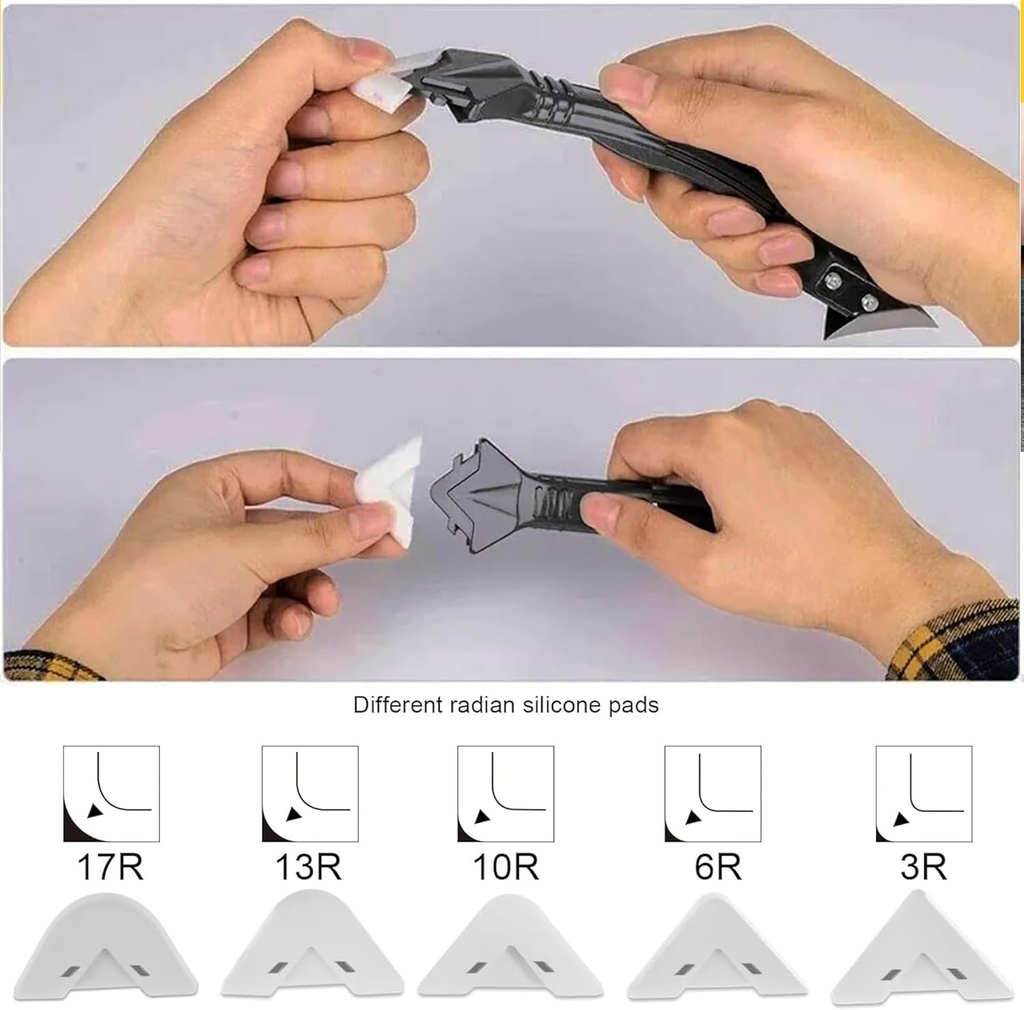 Different radian silicone pads

17R

13R

10R

6R

3R