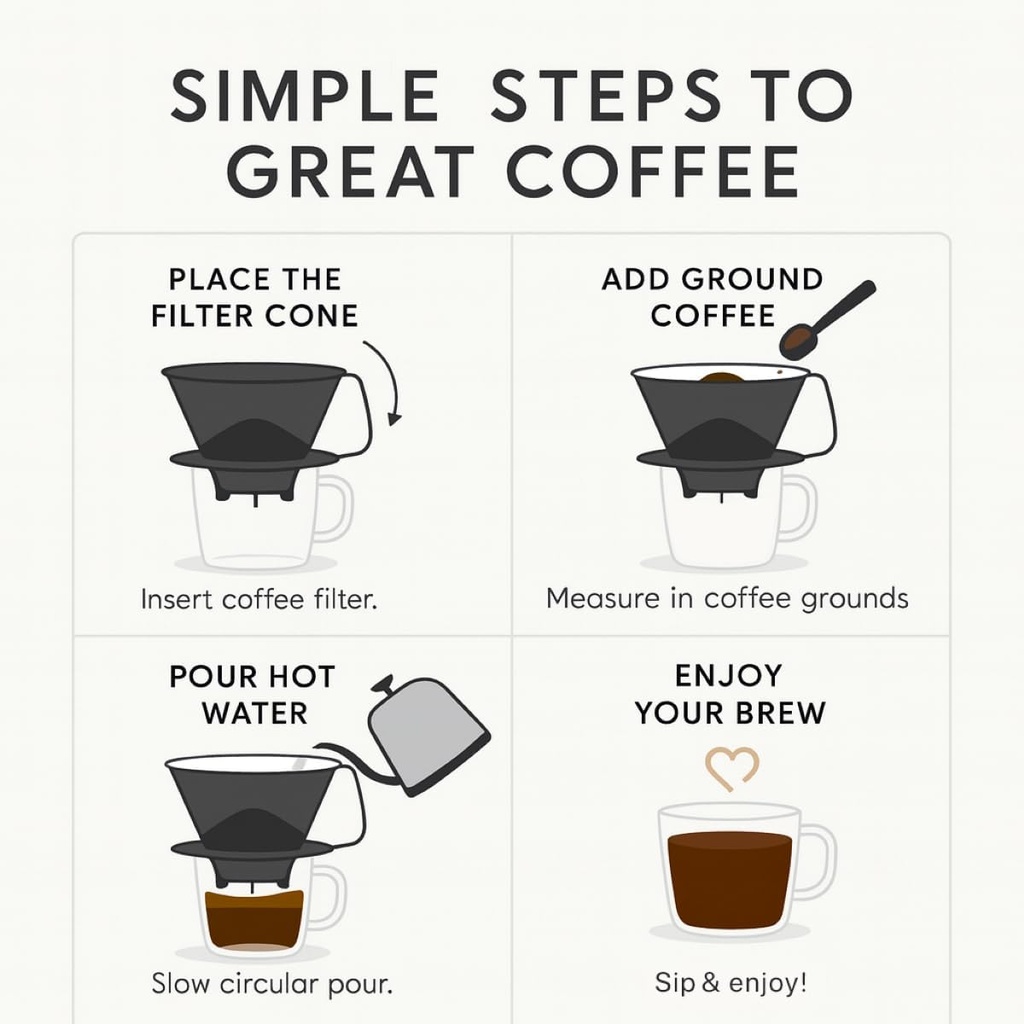 SIMPLE STEPS TO GREAT COFFEE

PLACE THE FILTER CONE

Insert coffee filter.

ADD GROUND COFFEE

Measure in coffee grounds

POUR HOT WATER

Slow circular pour.

ENJOY YOUR BREW

Sip & enjoy!