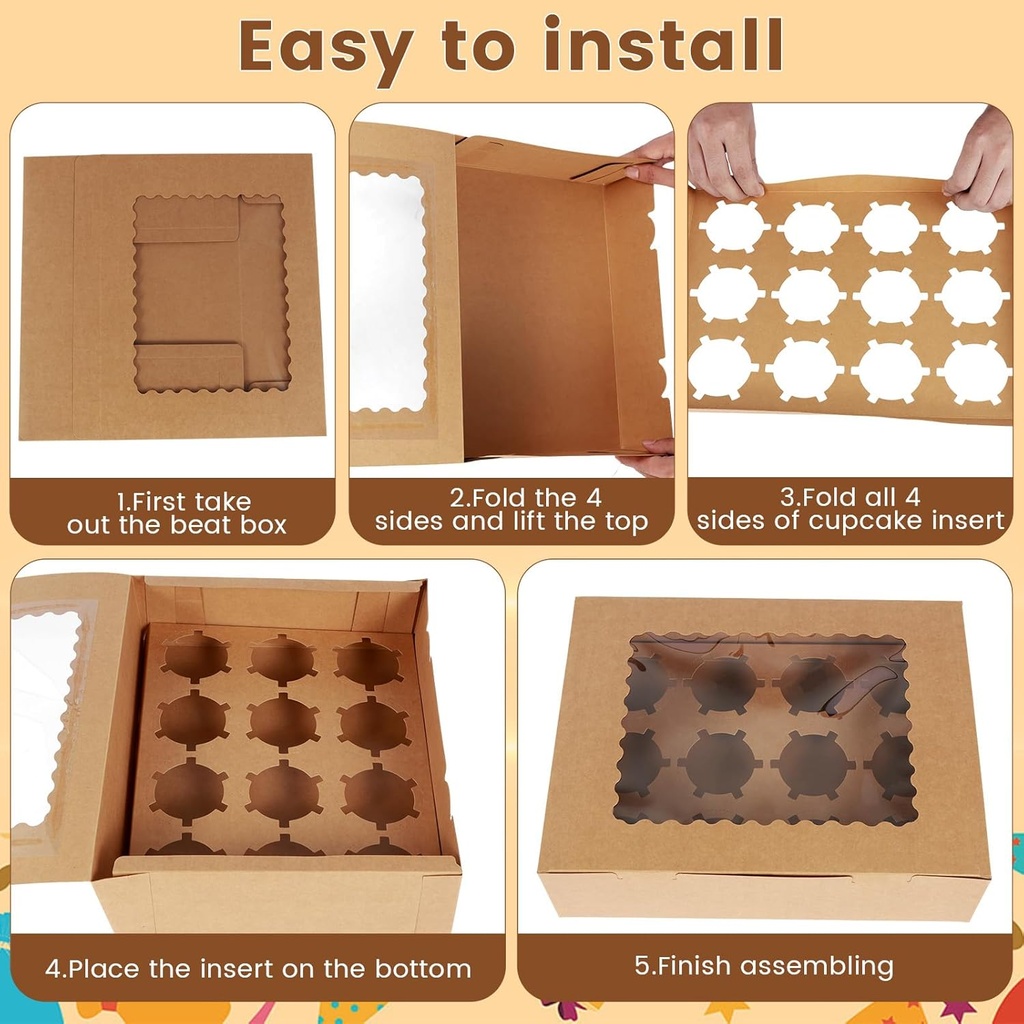 Easy to install

1.First take out the beat box

2.Fold the 4 sides and lift the top

3.Fold all 4 sides of cupcake insert

4.Place the insert on the bottom

5.Finish assembling