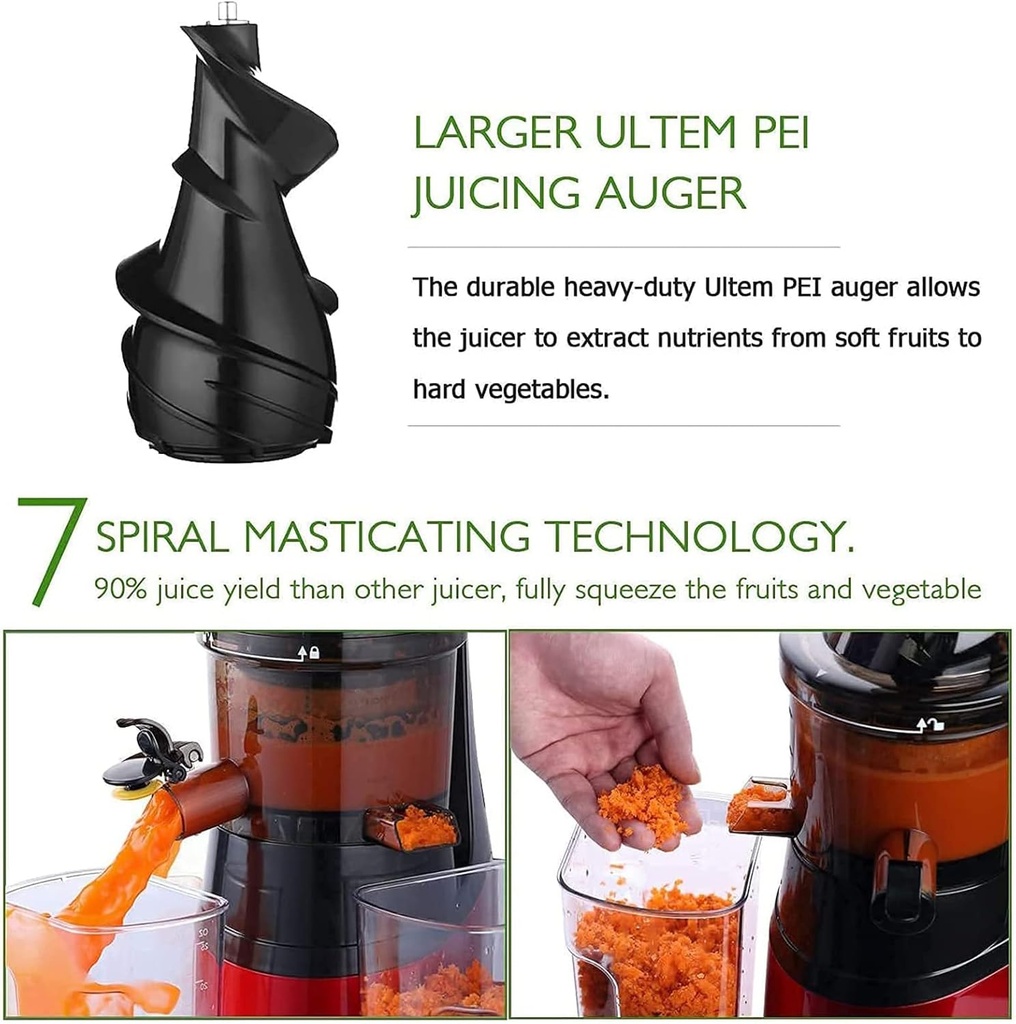 LARGER ULTEM PEI JUICING AUGER

The durable heavy-duty Ultem PEI auger allows the juicer to extract nutrients from soft fruits to hard vegetables.

7 SPIRAL MASTICATING TECHNOLOGY.

90% juice yield than other juicer, fully squeeze the fruits and vegetable