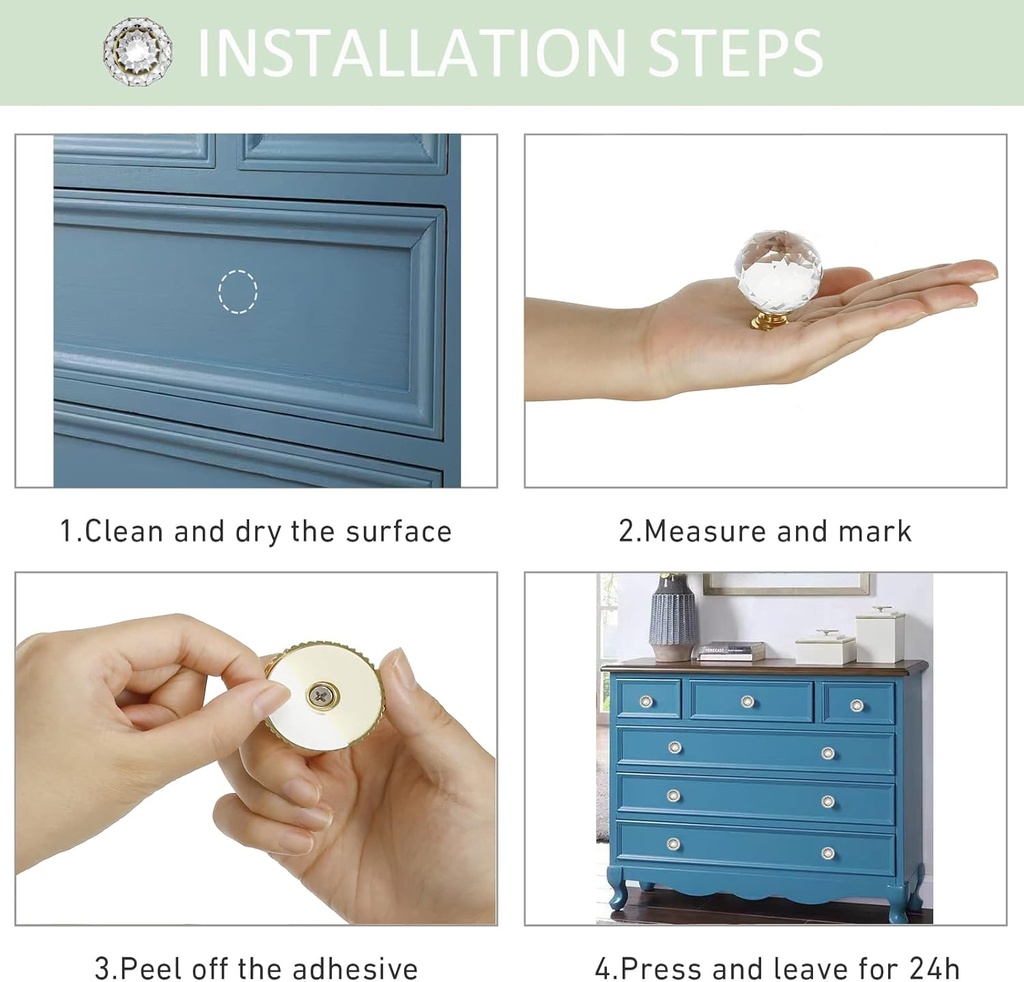 INSTALLATION STEPS

1.Clean and dry the surface

2.Measure and mark

3.Peel off the adhesive

4.Press and leave for 24h