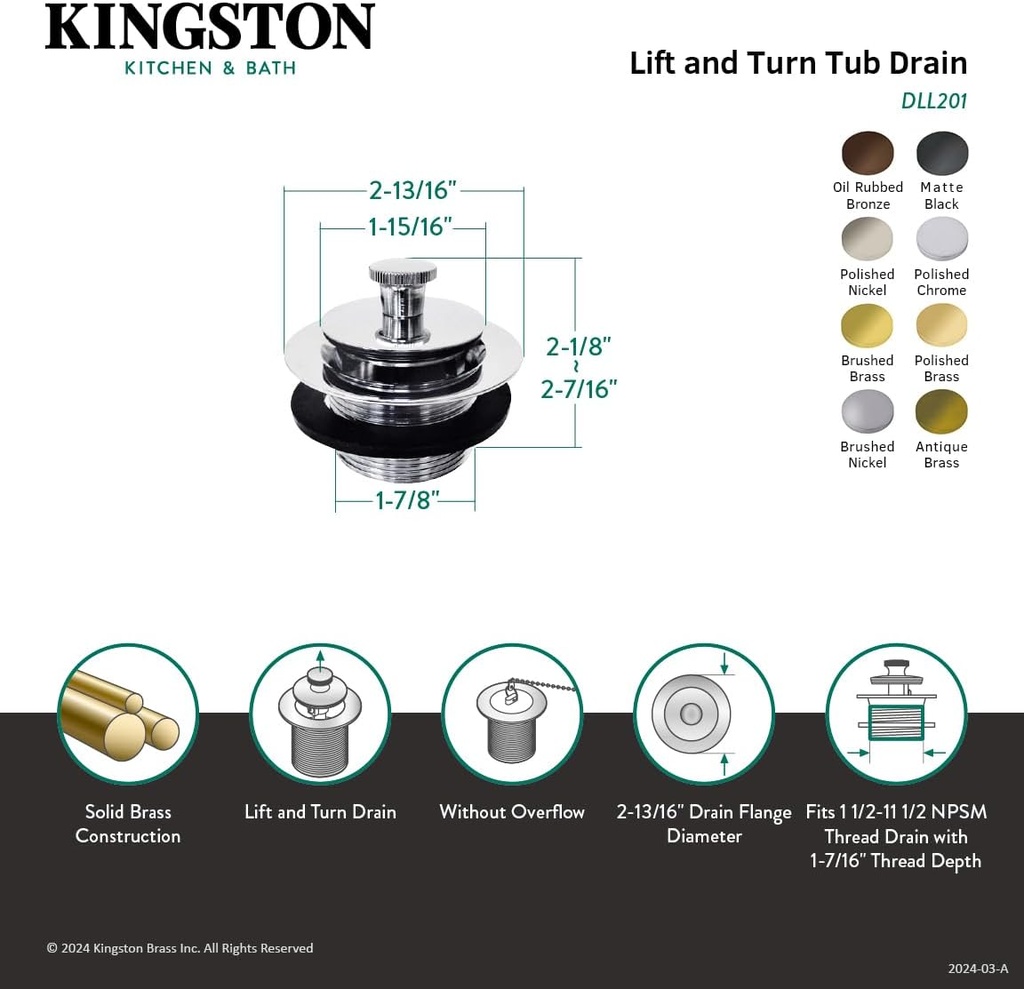 KINGSTON
KITCHEN & BATH

Lift and Turn Tub Drain
DLL201

Oil Rubbed Bronze
Matte Black
Polished Nickel
Polished Chrome
Brushed Brass
Polished Brass
Brushed Nickel
Antique Brass

2-13/16"
1-15/16"
2-1/8" ~ 2-7/16"
1-7/8"

Solid Brass Construction

Lift and Turn Drain

Without Overflow

2-13/16" Drain Flange Diameter

Fits 1 1/2-11 1/2 NPSM Thread Drain with 1-7/16" Thread Depth

© 2024 Kingston Brass Inc. All Rights Reserved

2024-03-A