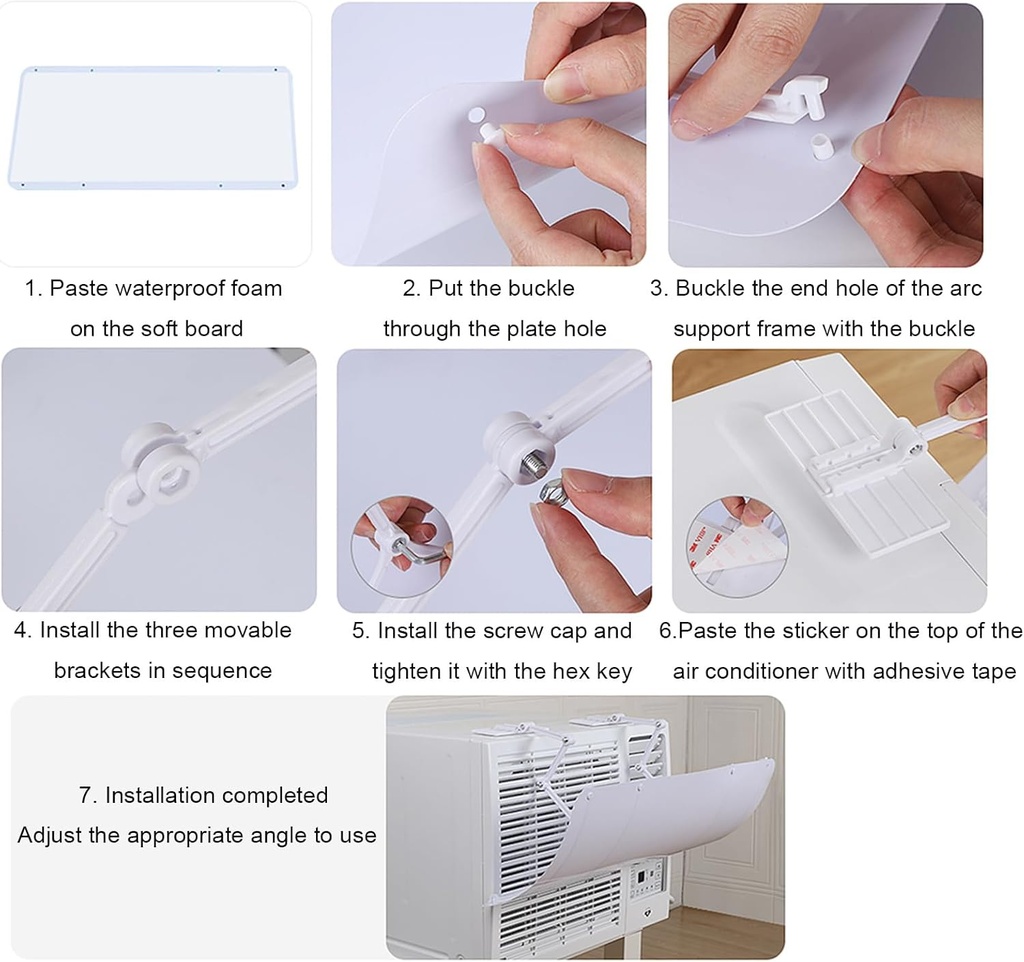 1. Paste waterproof foam on the soft board

2. Put the buckle through the plate hole

3. Buckle the end hole of the arc support frame with the buckle

4. Install the three movable brackets in sequence

5. Install the screw cap and tighten it with the hex key

6.Paste the sticker on the top of the air conditioner with adhesive tape

7. Installation completed
Adjust the appropriate angle to use