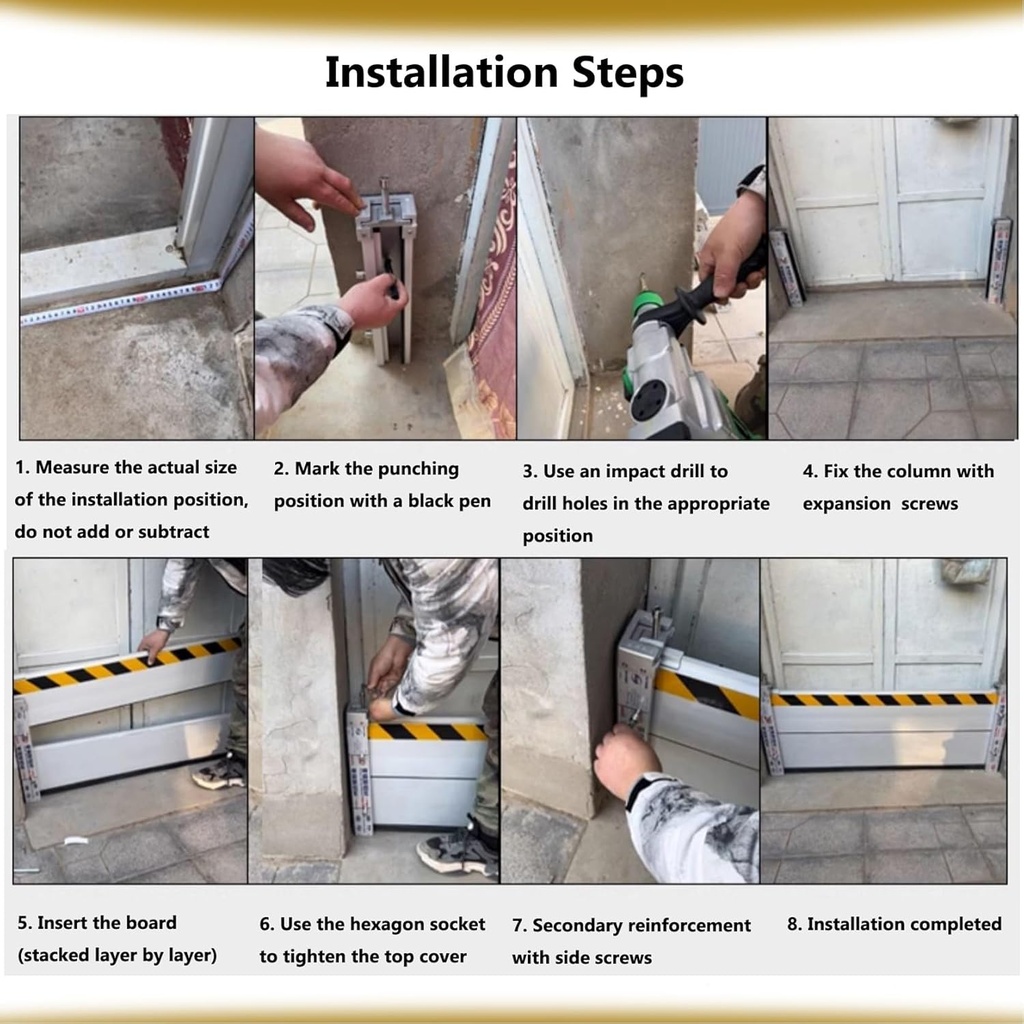 Installation Steps

1. Measure the actual size of the installation position, do not add or subtract

2. Mark the punching position with a black pen

3. Use an impact drill to drill holes in the appropriate position

4. Fix the column with expansion screws

5. Insert the board (stacked layer by layer)

6. Use the hexagon socket to tighten the top cover

7. Secondary reinforcement with side screws

8. Installation completed