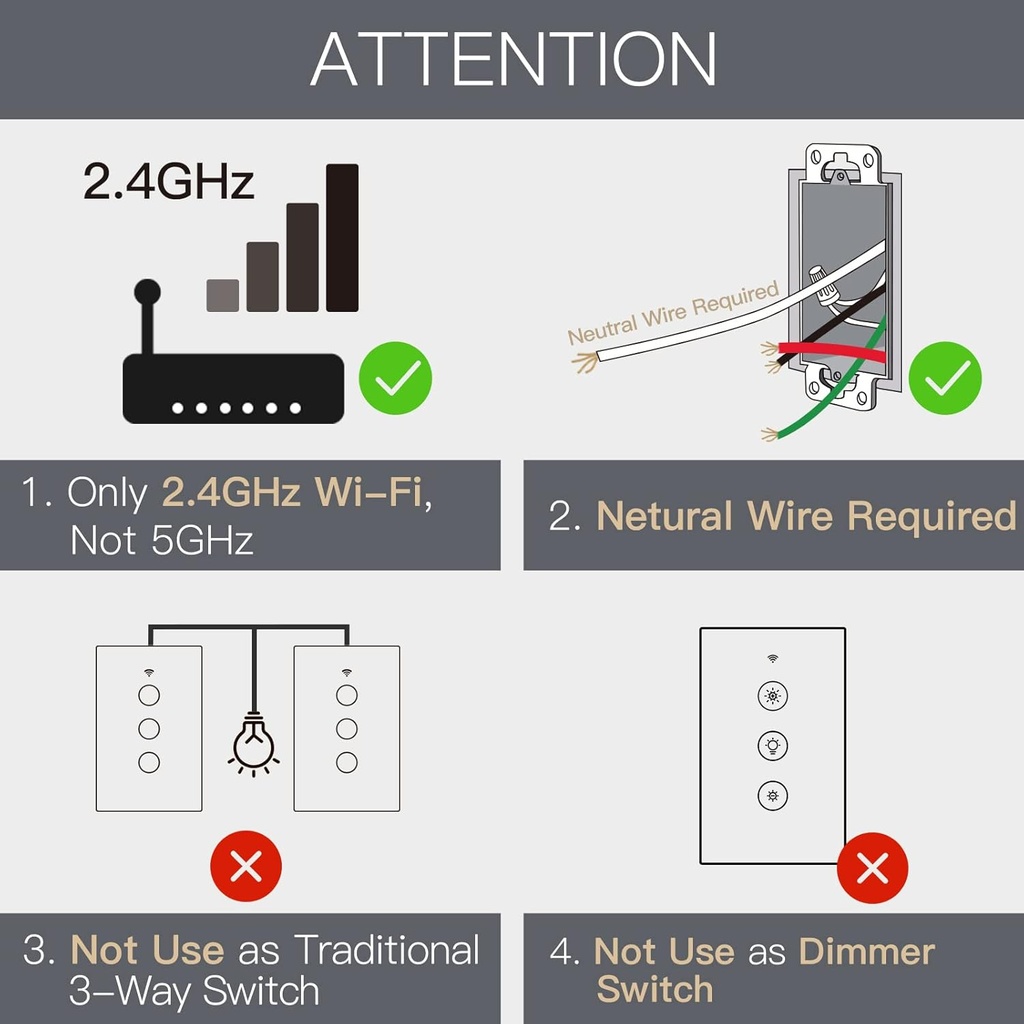 ATTENTION

2.4GHz

Neutral Wire Required

1. Only 2.4GHz Wi-Fi, Not 5GHz

2. Netural Wire Required

3. Not Use as Traditional 3-Way Switch

4. Not Use as Dimmer Switch