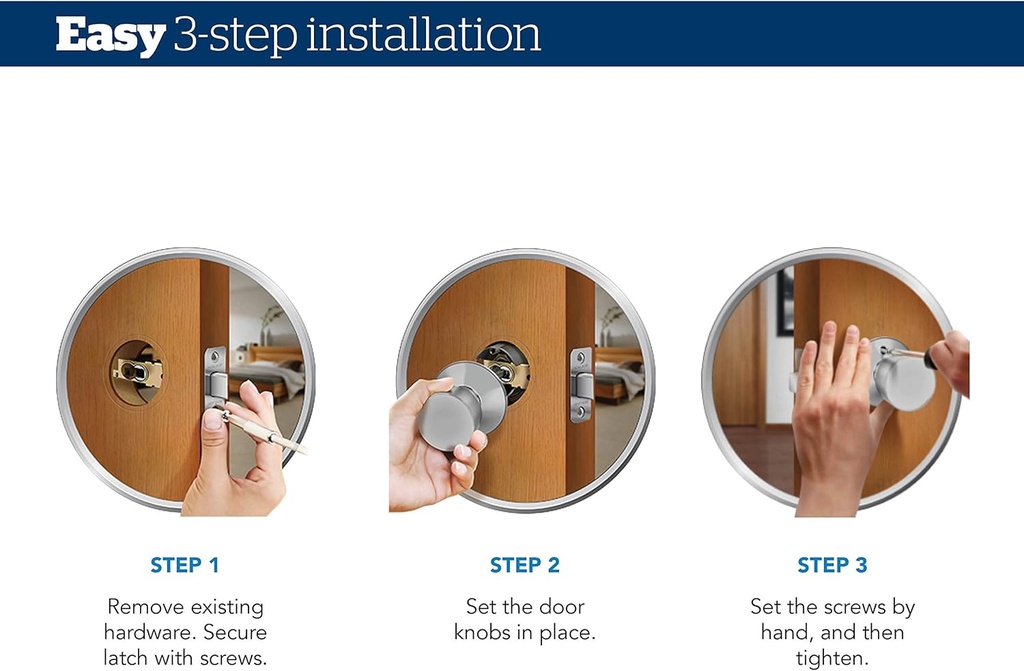 Easy 3-step installation

STEP 1

Remove existing hardware. Secure latch with screws.

STEP 2

Set the door knobs in place.

STEP 3

Set the screws by hand, and then tighten.