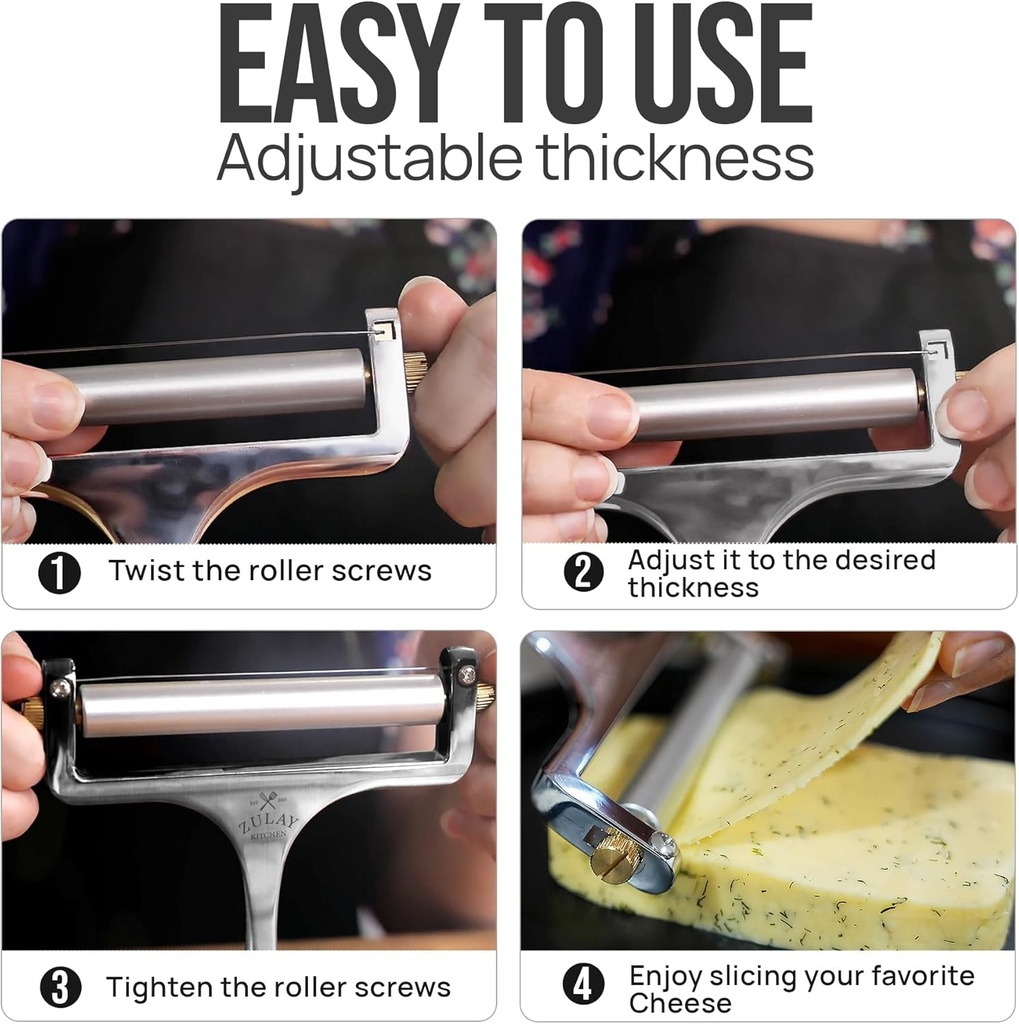 EASY TO USE
Adjustable thickness

1 Twist the roller screws

2 Adjust it to the desired thickness

ZULAY KITCHEN

3 Tighten the roller screws

4 Enjoy slicing your favorite Cheese