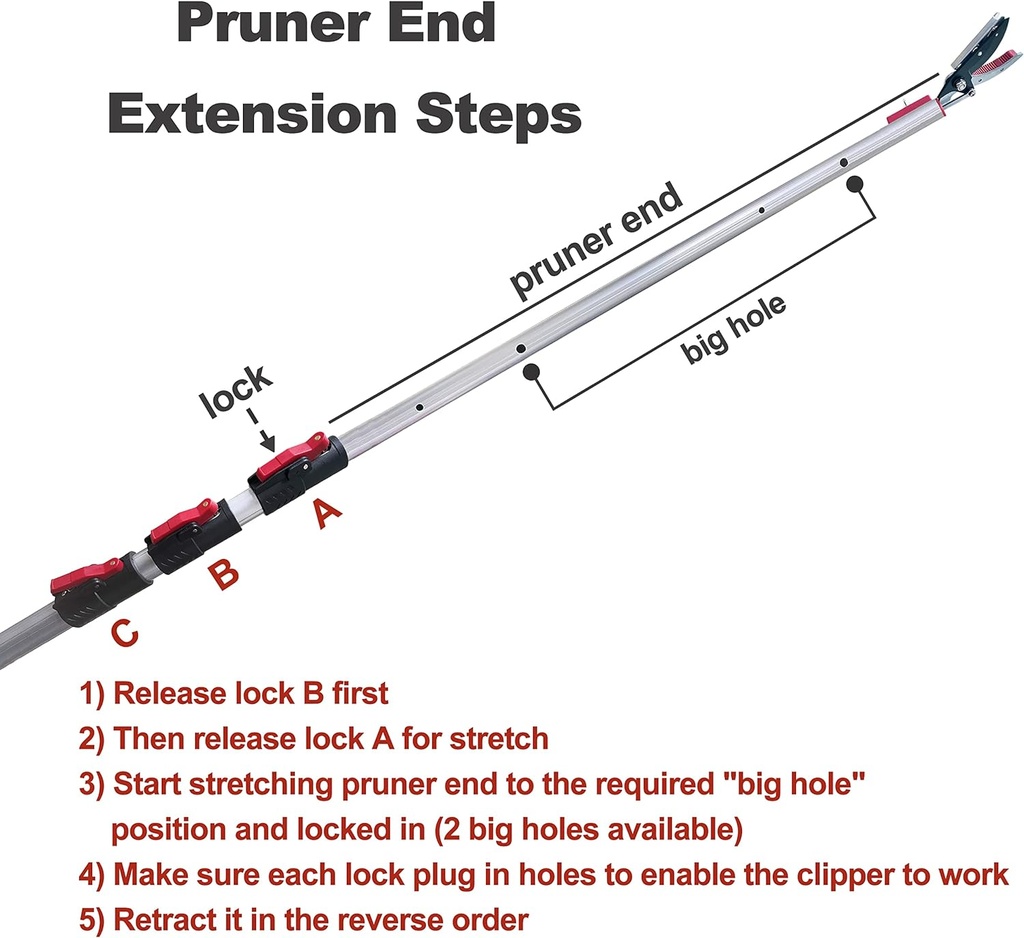 Pruner End Extension Steps

pruner end

big hole

lock

A

B

C

1) Release lock B first

2) Then release lock A for stretch

3) Start stretching pruner end to the required "big hole" position and locked in (2 big holes available)

4) Make sure each lock plug in holes to enable the clipper to work

5) Retract it in the reverse order