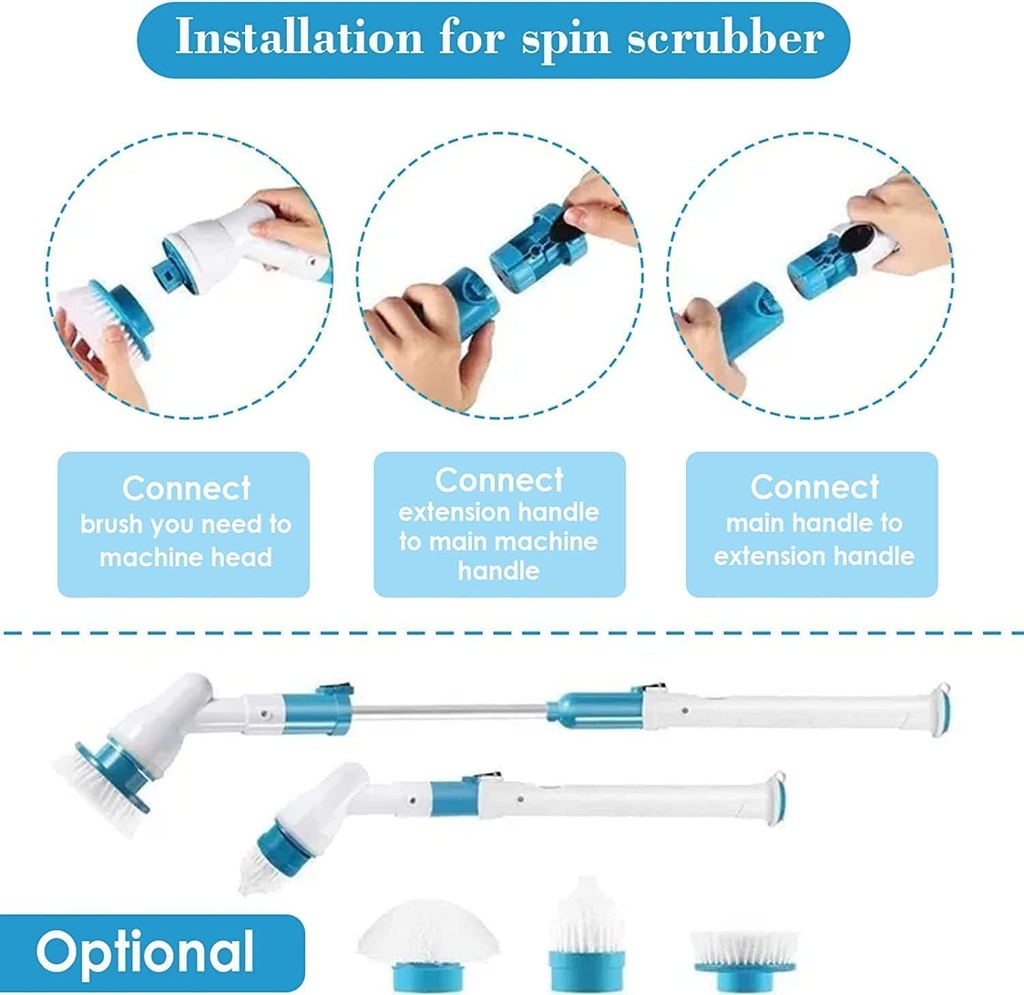 Installation for spin scrubber

Connect
brush you need to machine head

Connect
extension handle to main machine handle

Connect
main handle to extension handle

Optional