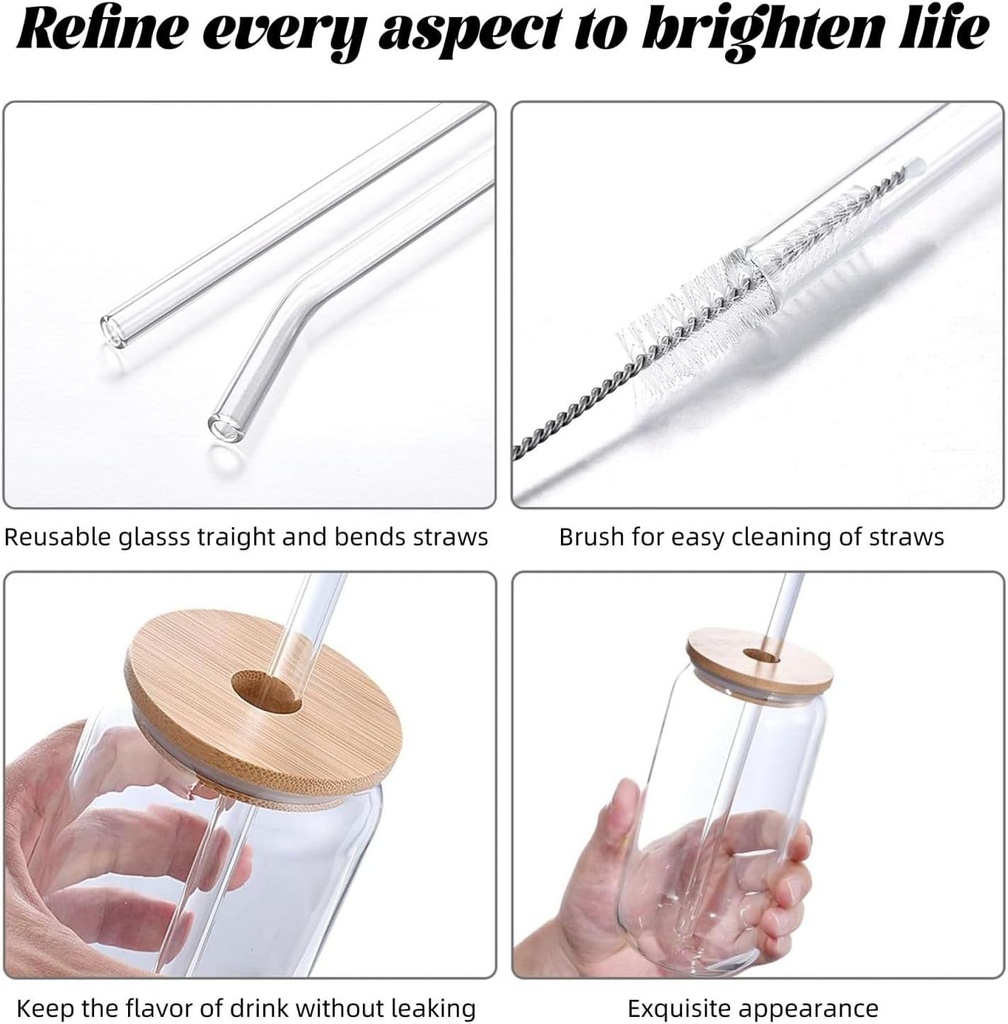 Refine every aspect to brighten life

Reusable glasss traight and bends straws

Brush for easy cleaning of straws

Keep the flavor of drink without leaking

Exquisite appearance