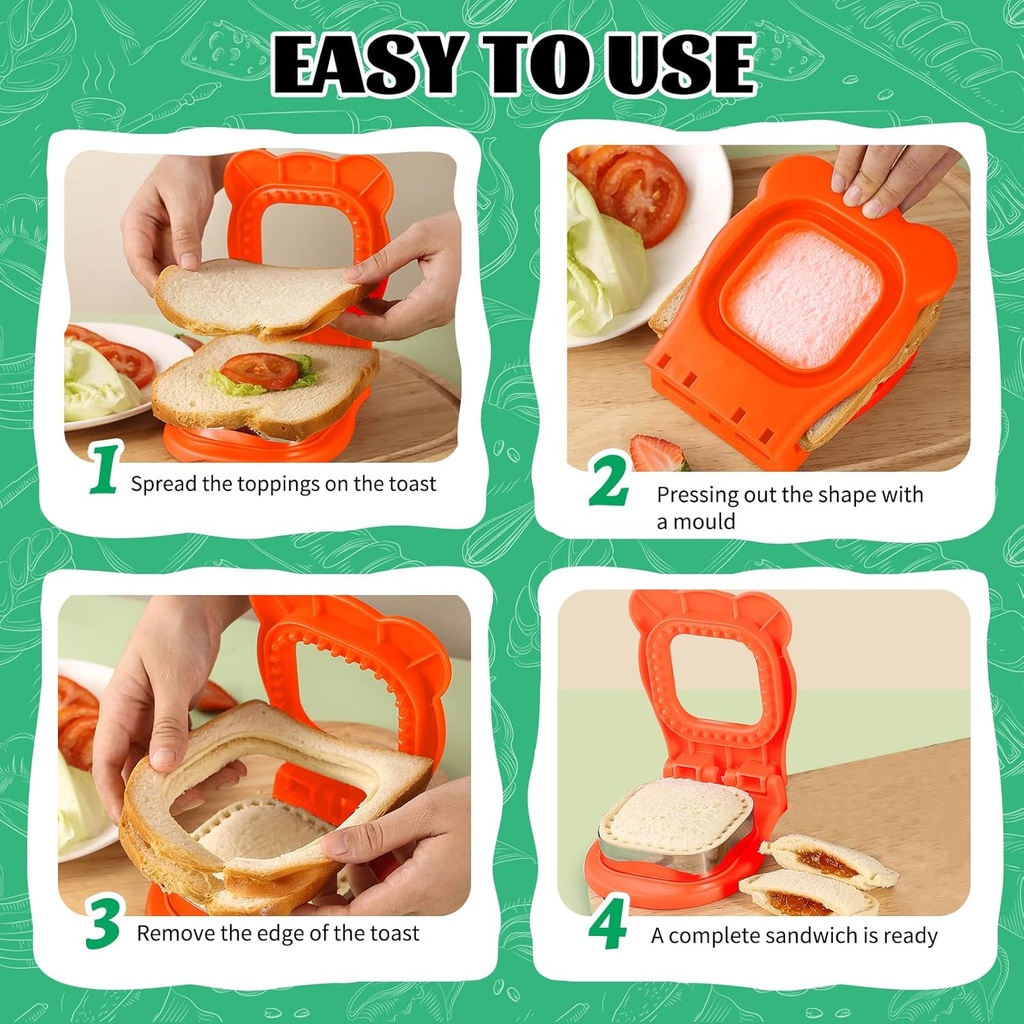 EASY TO USE

1 Spread the toppings on the toast

2 Pressing out the shape with a mould

3 Remove the edge of the toast

4 A complete sandwich is ready