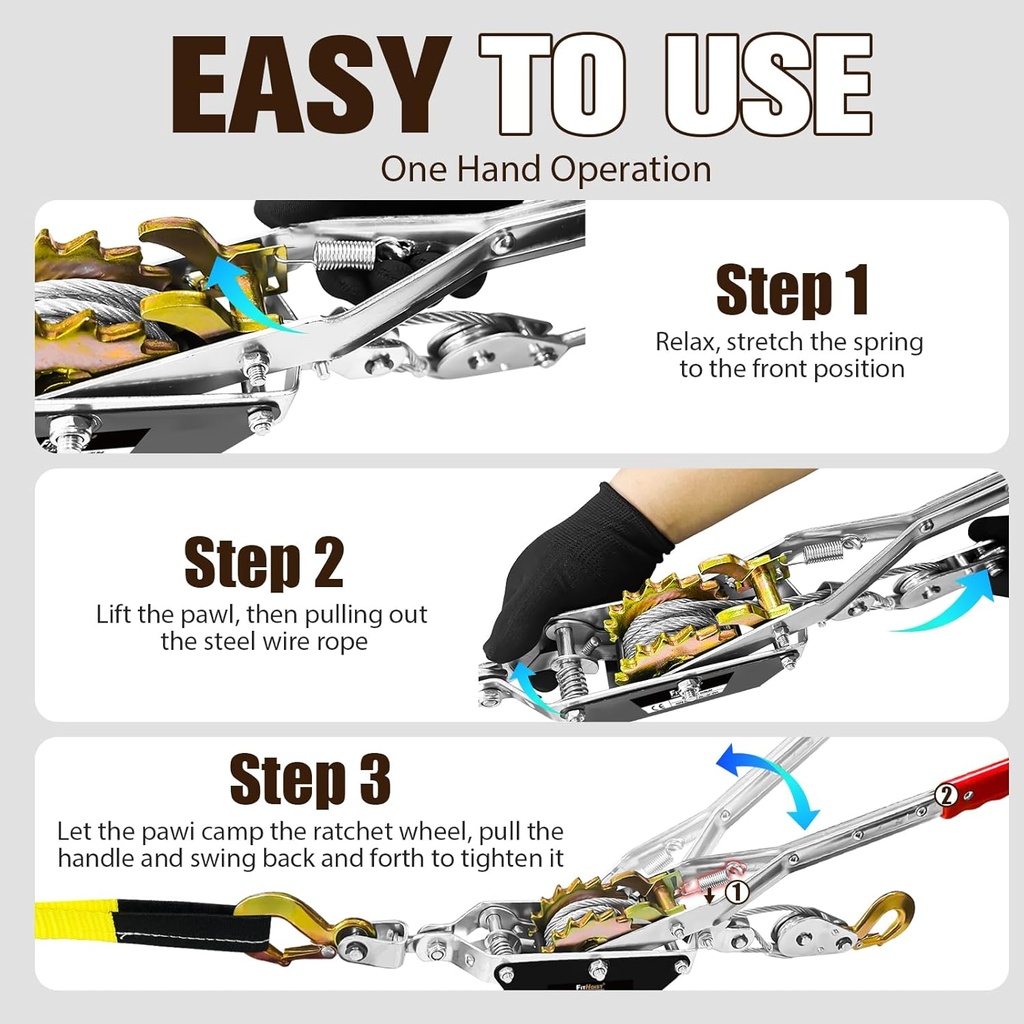 EASY TO USE

One Hand Operation

Step 1

Relax, stretch the spring to the front position

Step 2

Lift the pawl, then pulling out the steel wire rope

Step 3

Let the pawi camp the ratchet wheel, pull the handle and swing back and forth to tighten it

2

1

FitHoist