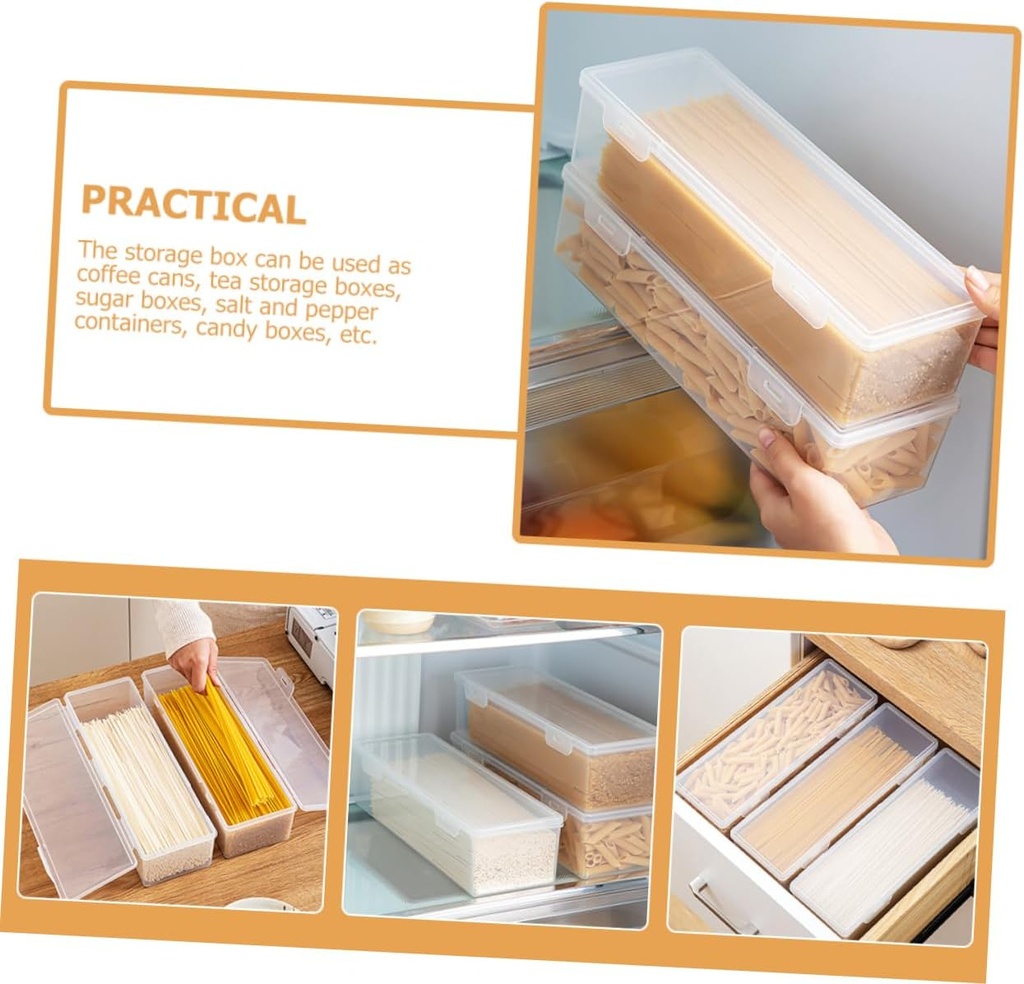 PRACTICAL

The storage box can be used as coffee cans, tea storage boxes, sugar boxes, salt and pepper containers, candy boxes, etc.