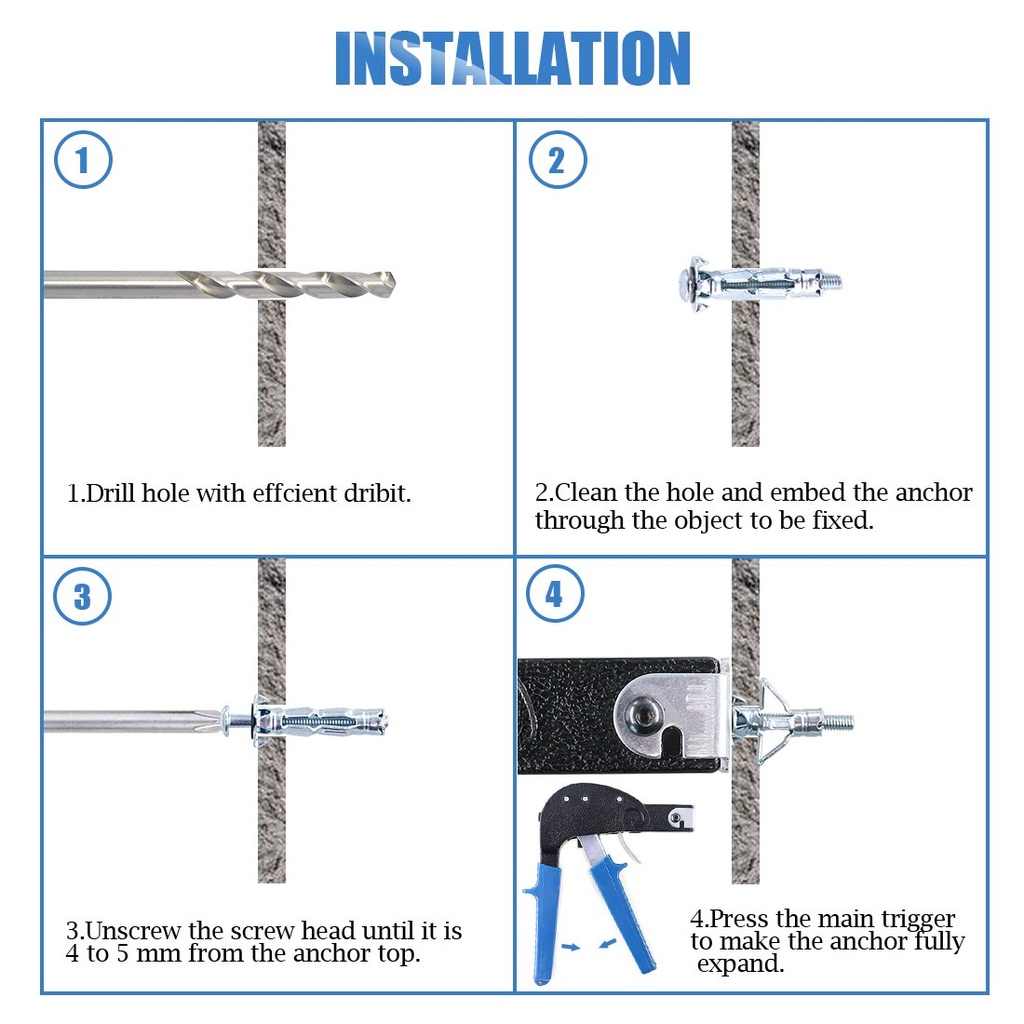 INSTALLATION

1

1.Drill hole with effcient dribit.

2

2.Clean the hole and embed the anchor through the object to be fixed.

3

3.Unscrew the screw head until it is 4 to 5 mm from the anchor top.

4

4.Press the main trigger to make the anchor fully expand.