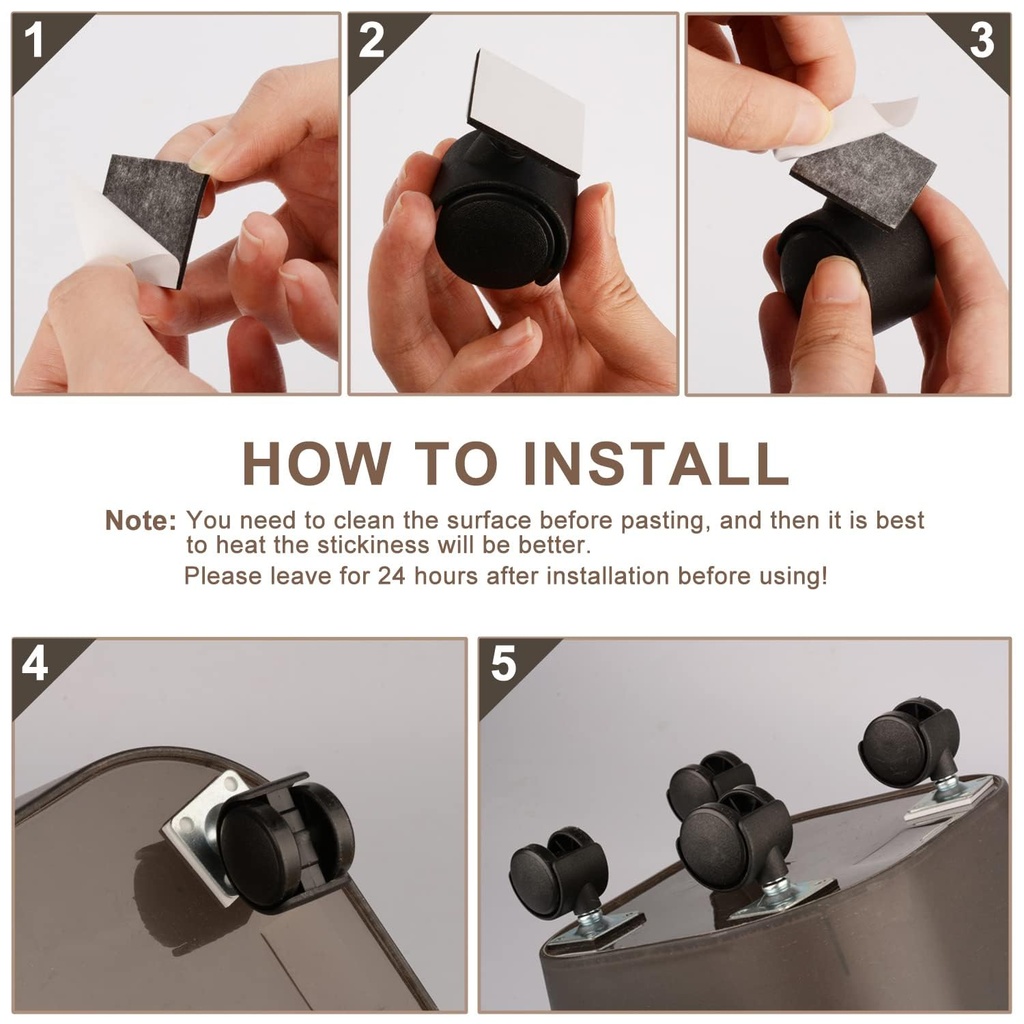 1

2

3

HOW TO INSTALL

Note: You need to clean the surface before pasting, and then it is best to heat the stickiness will be better.
Please leave for 24 hours after installation before using!

4

5