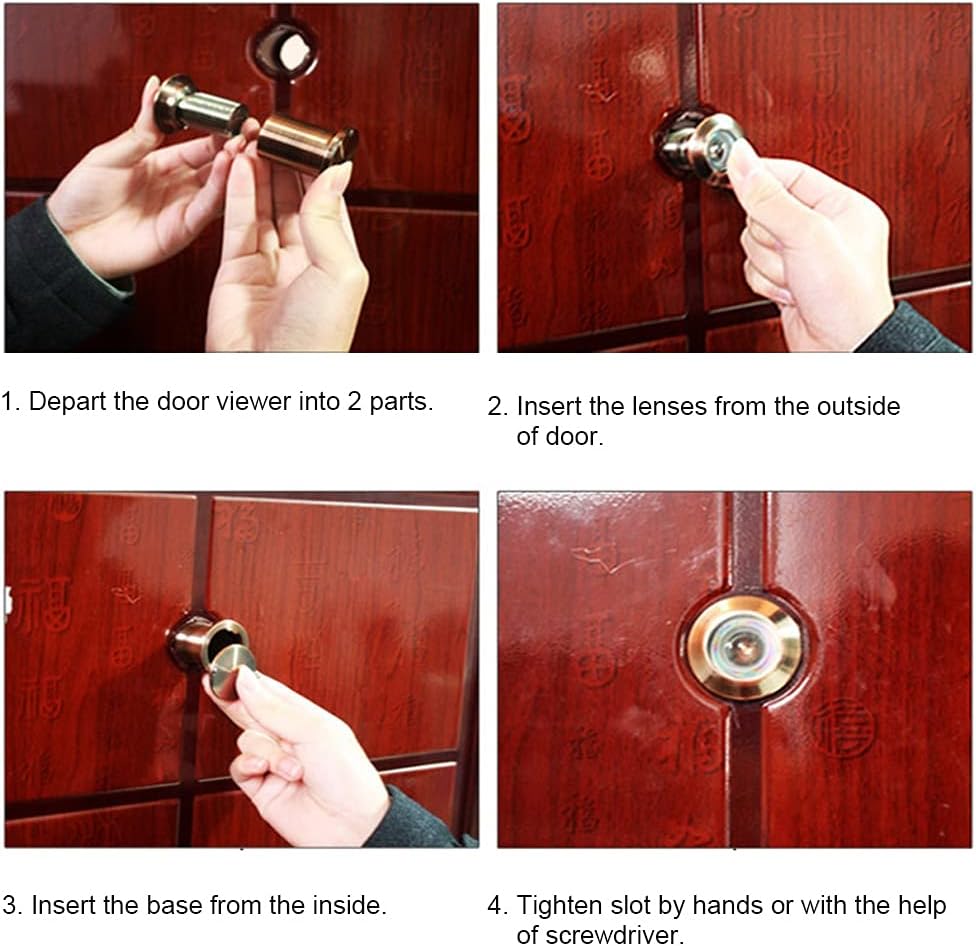 1. Depart the door viewer into 2 parts.

2. Insert the lenses from the outside of door.

3. Insert the base from the inside.

4. Tighten slot by hands or with the help of screwdriver.