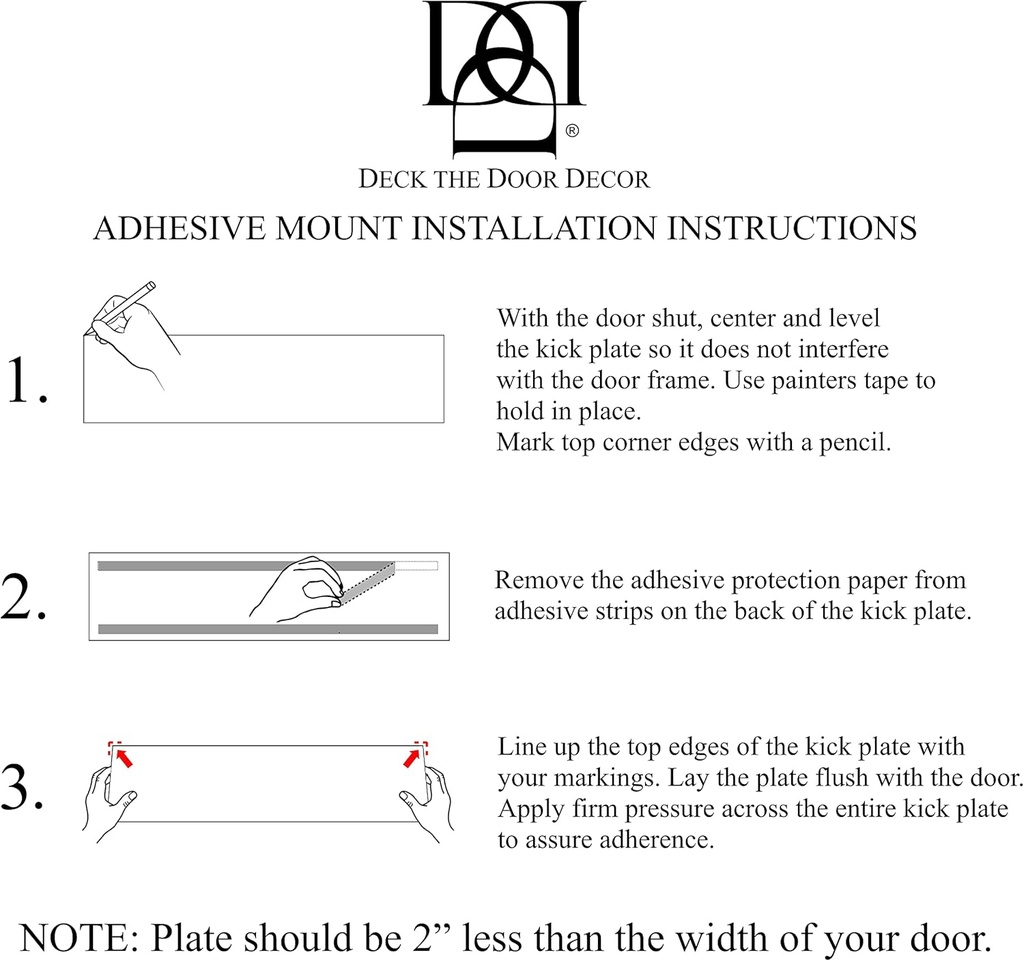 ®

DECK THE DOOR DECOR

ADHESIVE MOUNT INSTALLATION INSTRUCTIONS

1.

With the door shut, center and level the kick plate so it does not interfere with the door frame. Use painters tape to hold in place.
Mark top corner edges with a pencil.

2.

Remove the adhesive protection paper from adhesive strips on the back of the kick plate.

3.

Line up the top edges of the kick plate with your markings. Lay the plate flush with the door. Apply firm pressure across the entire kick plate to assure adherence.

NOTE: Plate should be 2” less than the width of your door.