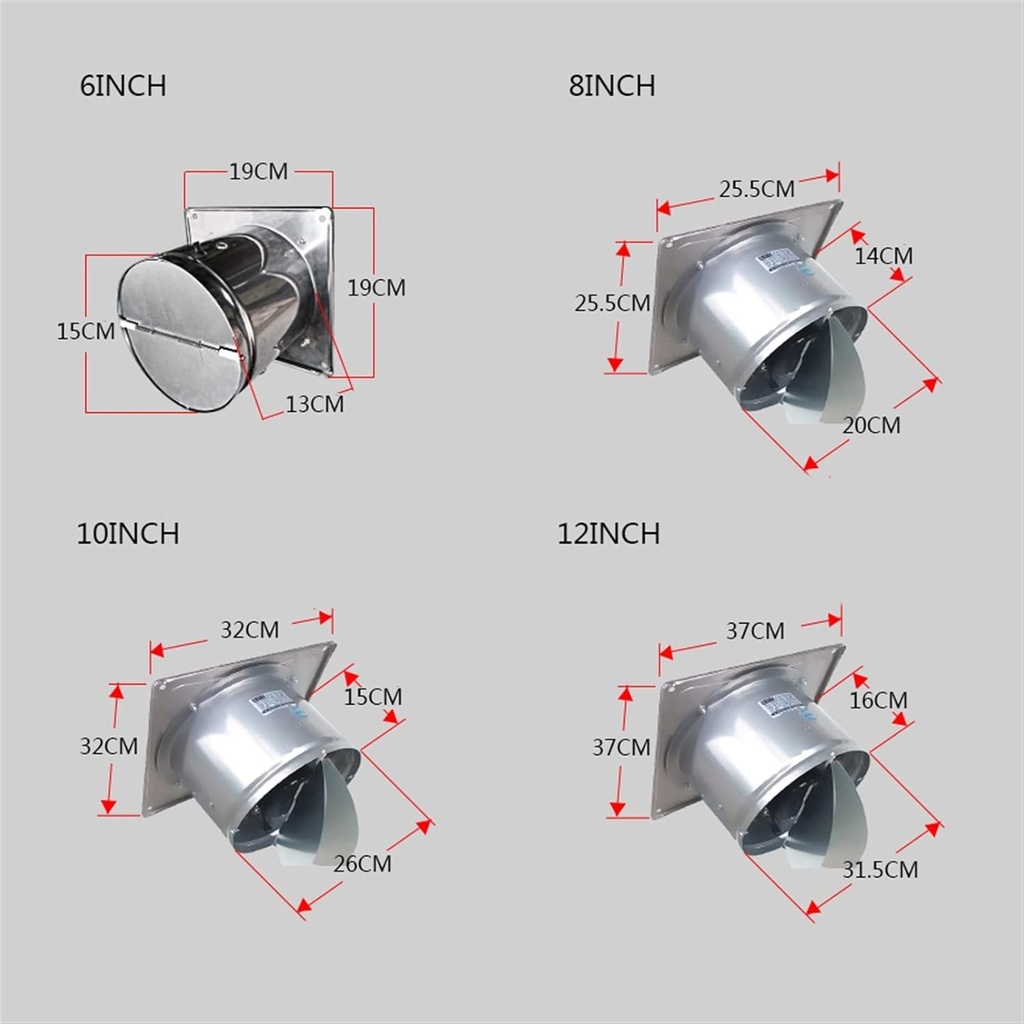 6INCH

19CM
19CM
15CM
13CM

8INCH

25.5CM
14CM
25.5CM
20CM

10INCH

32CM
15CM
32CM
26CM

12INCH

37CM
16CM
37CM
31.5CM