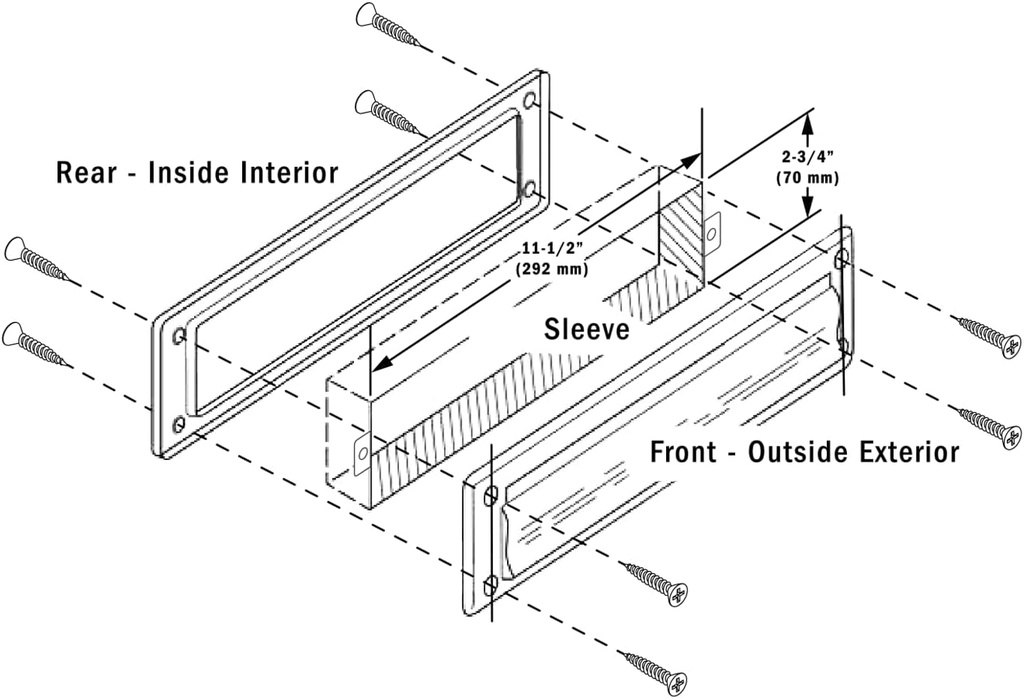 Rear - Inside Interior

2-3/4"
(70 mm)

11-1/2"
(292 mm)

Sleeve

Front - Outside Exterior