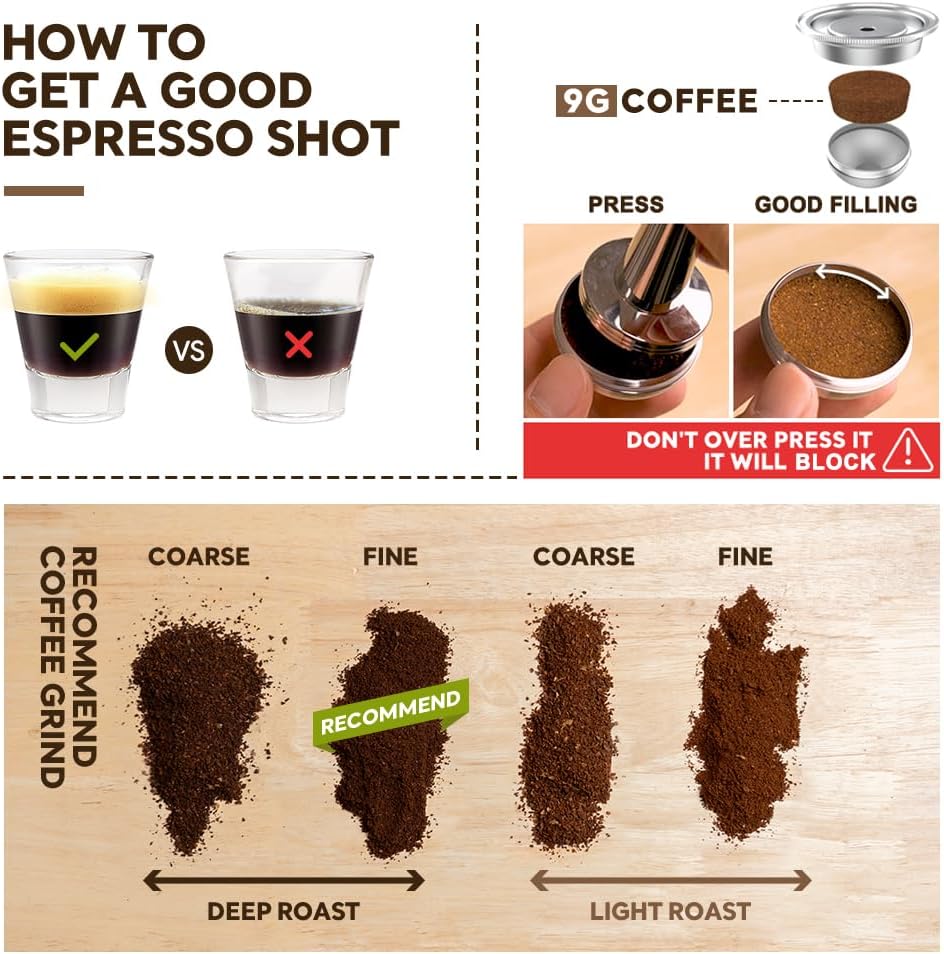 HOW TO GET A GOOD ESPRESSO SHOT

VS

9G COFFEE

PRESS

GOOD FILLING

DON'T OVER PRESS IT
IT WILL BLOCK

RECOMMEND COFFEE GRIND

COARSE

FINE

COARSE

FINE

RECOMMEND

DEEP ROAST

LIGHT ROAST