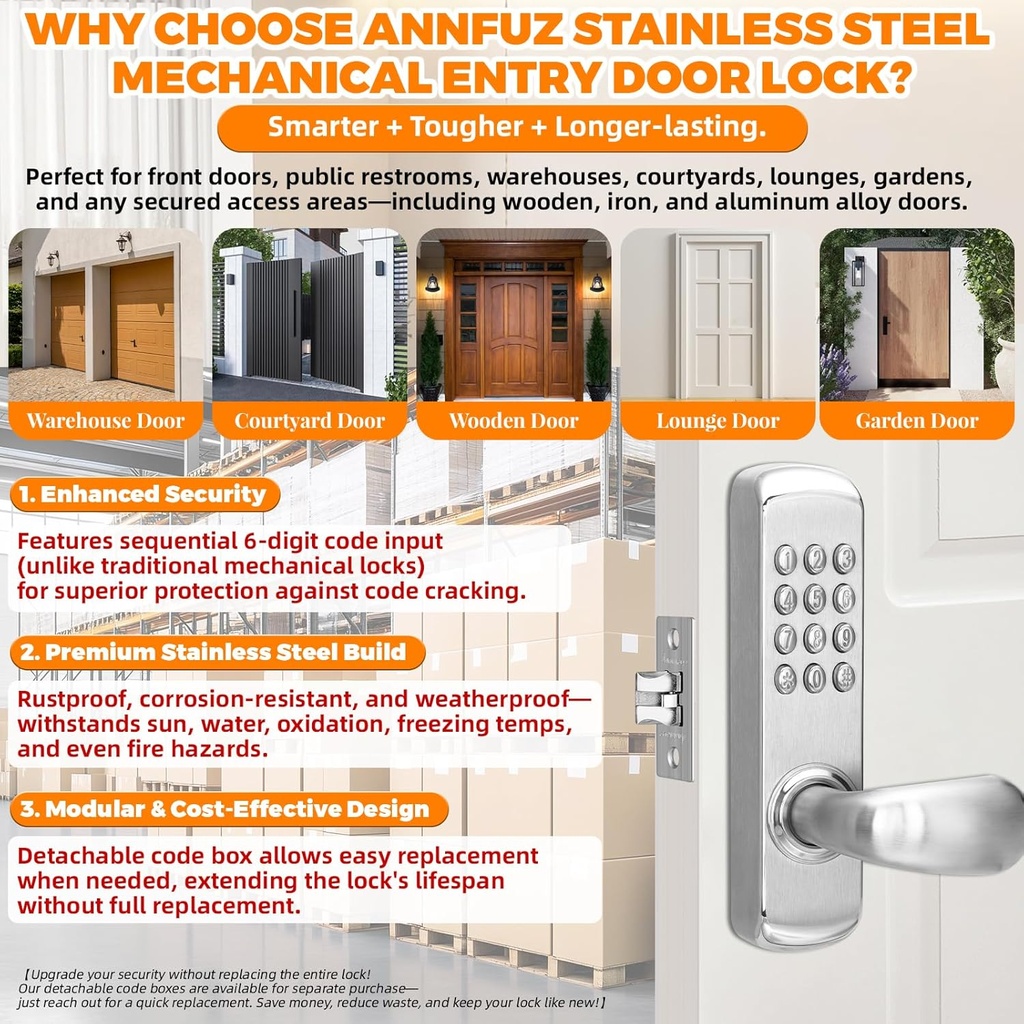 WHY CHOOSE ANNFUZ STAINLESS STEEL MECHANICAL ENTRY DOOR LOCK?

Smarter + Tougher + Longer-lasting.

Perfect for front doors, public restrooms, warehouses, courtyards, lounges, gardens, and any secured access areas—including wooden, iron, and aluminum alloy doors.

Warehouse Door
Courtyard Door
Wooden Door
Lounge Door
Garden Door

1. Enhanced Security

Features sequential 6-digit code input (unlike traditional mechanical locks) for superior protection against code cracking.

2. Premium Stainless Steel Build

Rustproof, corrosion-resistant, and weatherproof—withstands sun, water, oxidation, freezing temps, and even fire hazards.

3. Modular & Cost-Effective Design

Detachable code box allows easy replacement when needed, extending the lock's lifespan without full replacement.

1 2 3
4 5 6
7 8 9
* 0 #

【Upgrade your security without replacing the entire lock! Our detachable code boxes are available for separate purchase—just reach out for a quick replacement. Save money, reduce waste, and keep your lock like new!】