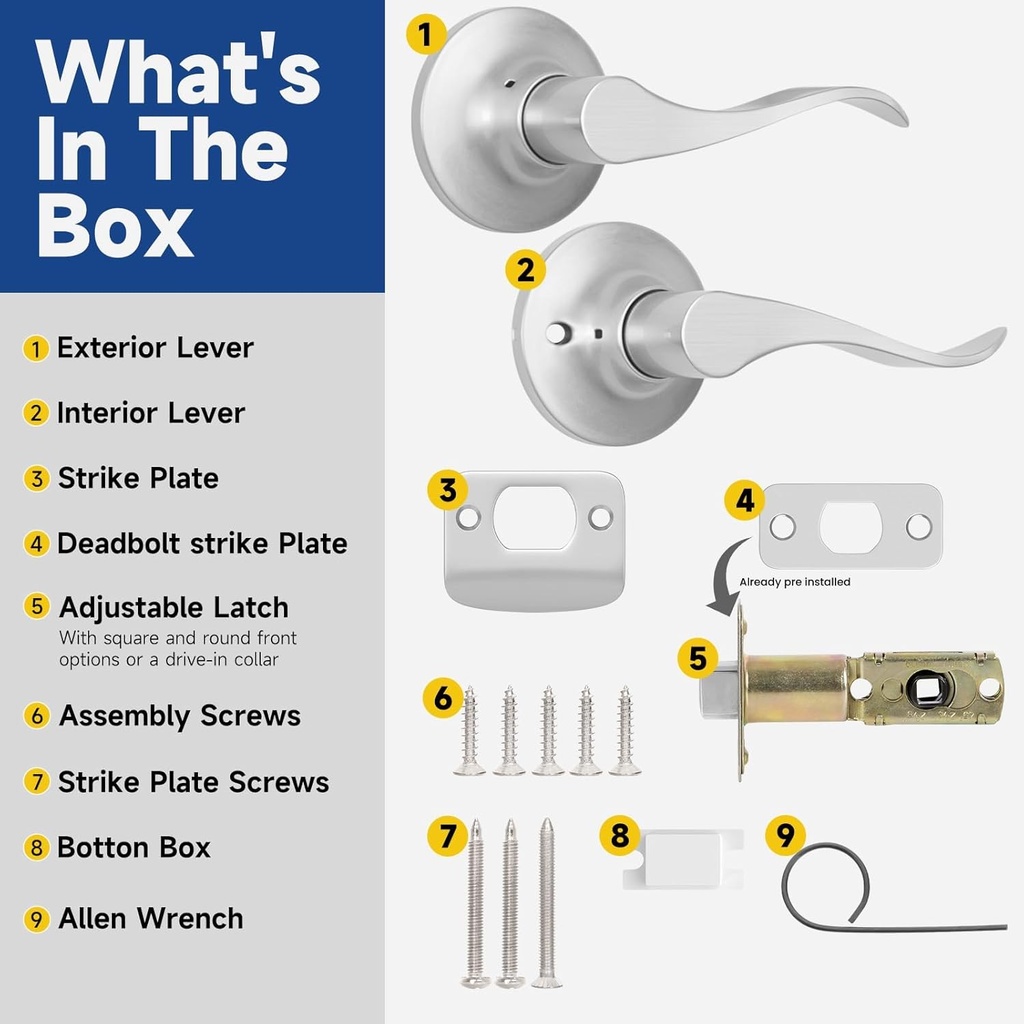 What's In The Box

1 Exterior Lever

2 Interior Lever

3 Strike Plate

4 Deadbolt strike Plate

5 Adjustable Latch
With square and round front options or a drive-in collar

6 Assembly Screws

7 Strike Plate Screws

8 Botton Box

9 Allen Wrench

1

2

3

4

Already pre installed

5

6

7

8

9