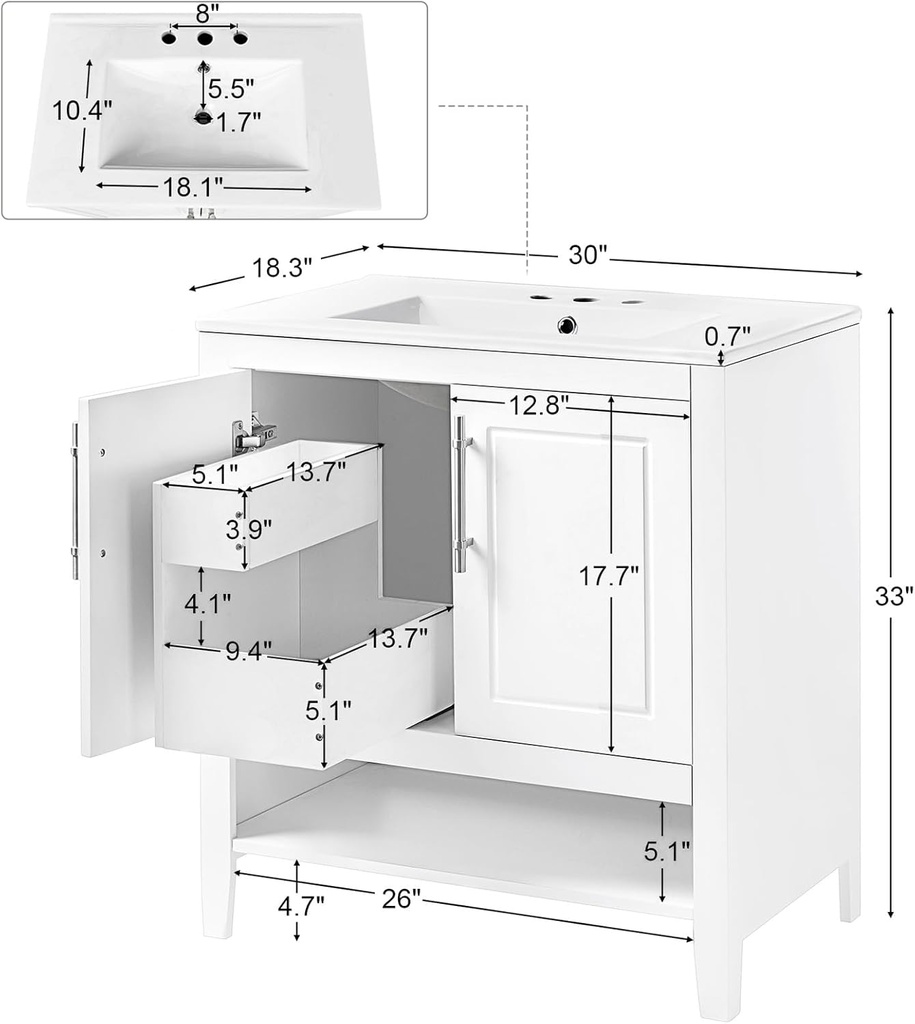 8"
10.4"
5.5"
1.7"
18.1"
18.3"
30"
0.7"
12.8"
5.1"
13.7"
3.9"
17.7"
33"
4.1"
9.4"
13.7"
5.1"
5.1"
4.7"
26"