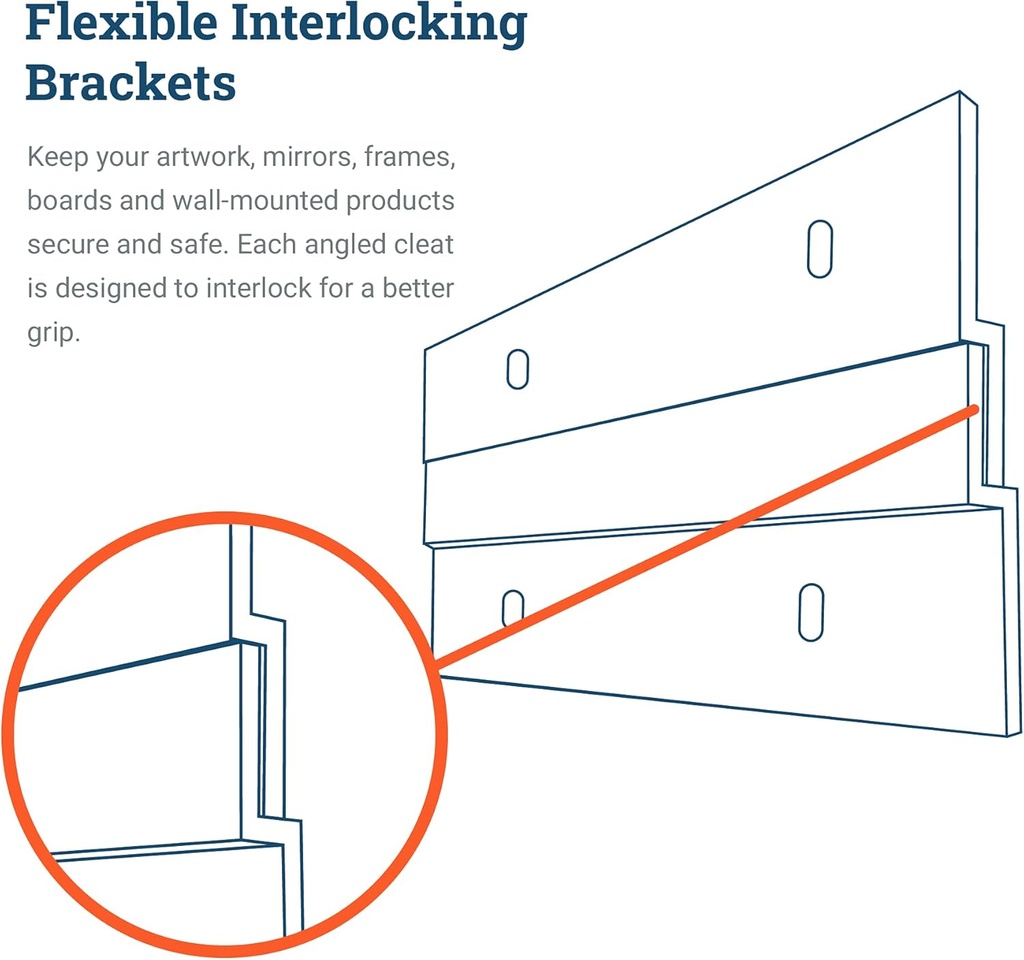 Flexible Interlocking Brackets

Keep your artwork, mirrors, frames, boards and wall-mounted products secure and safe. Each angled cleat is designed to interlock for a better grip.