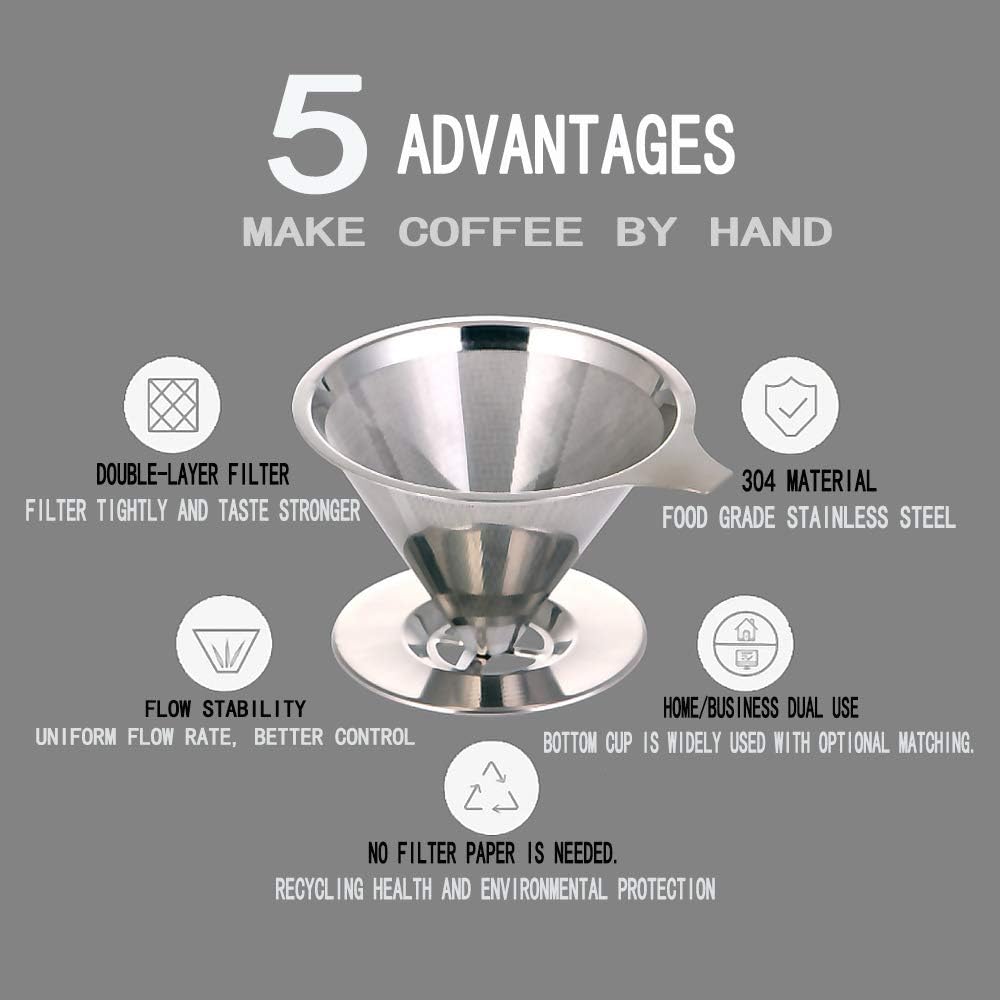 5 ADVANTAGES

MAKE COFFEE BY HAND

DOUBLE-LAYER FILTER
FILTER TIGHTLY AND TASTE STRONGER

304 MATERIAL
FOOD GRADE STAINLESS STEEL

FLOW STABILITY
UNIFORM FLOW RATE, BETTER CONTROL

HOME/BUSINESS DUAL USE
BOTTOM CUP IS WIDELY USED WITH OPTIONAL MATCHING.

NO FILTER PAPER IS NEEDED.
RECYCLING HEALTH AND ENVIRONMENTAL PROTECTION