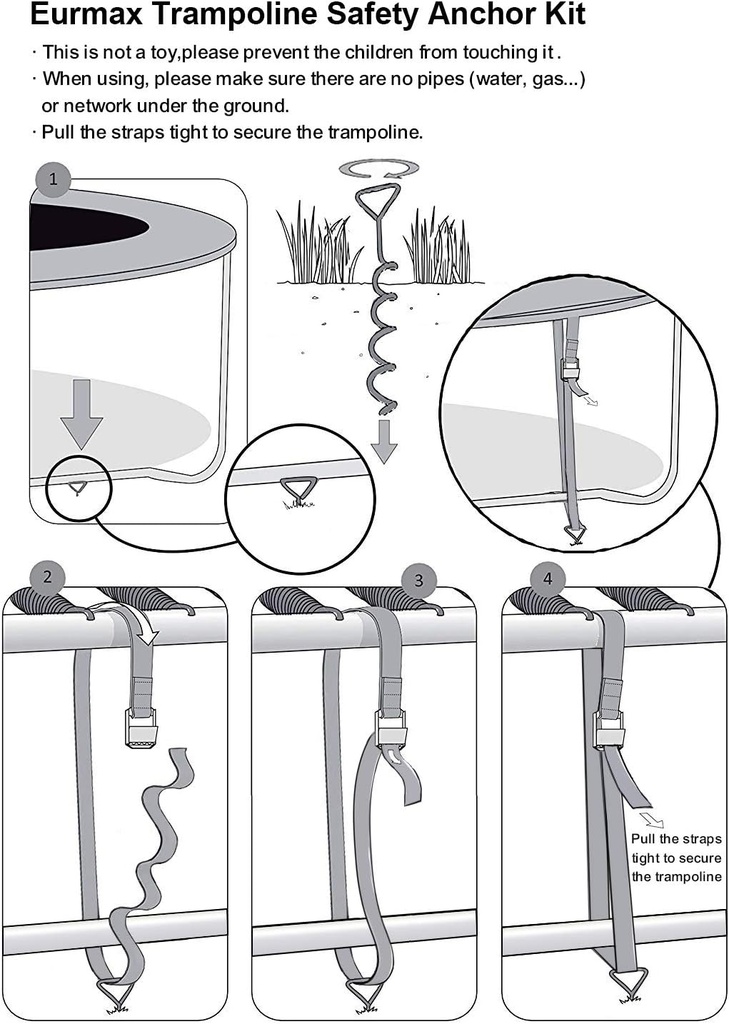 Eurmax Trampoline Safety Anchor Kit

· This is not a toy,please prevent the children from touching it .
· When using, please make sure there are no pipes (water, gas...) or network under the ground.
· Pull the straps tight to secure the trampoline.

1

2

3

4

Pull the straps tight to secure the trampoline