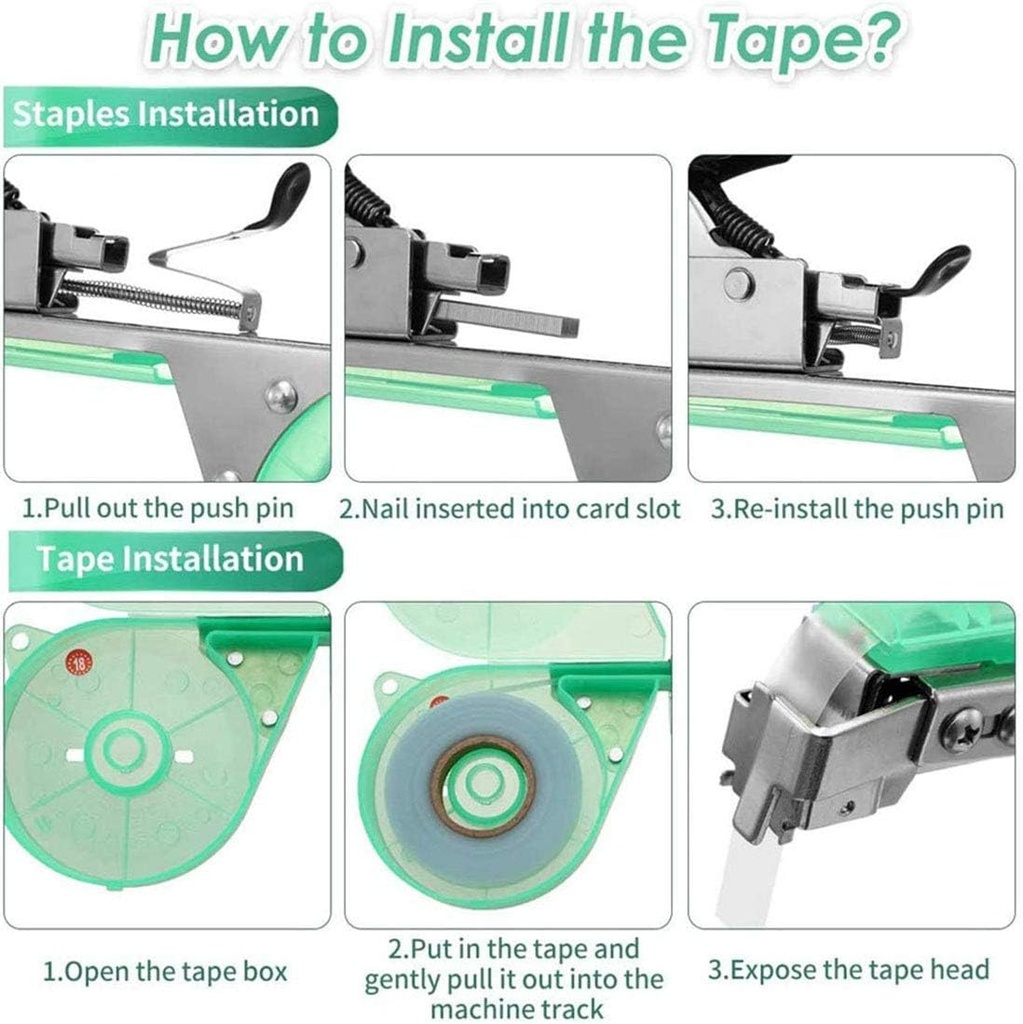 How to Install the Tape?

Staples Installation

1.Pull out the push pin

2.Nail inserted into card slot

3.Re-install the push pin

Tape Installation

18

1.Open the tape box

2.Put in the tape and gently pull it out into the machine track

3.Expose the tape head